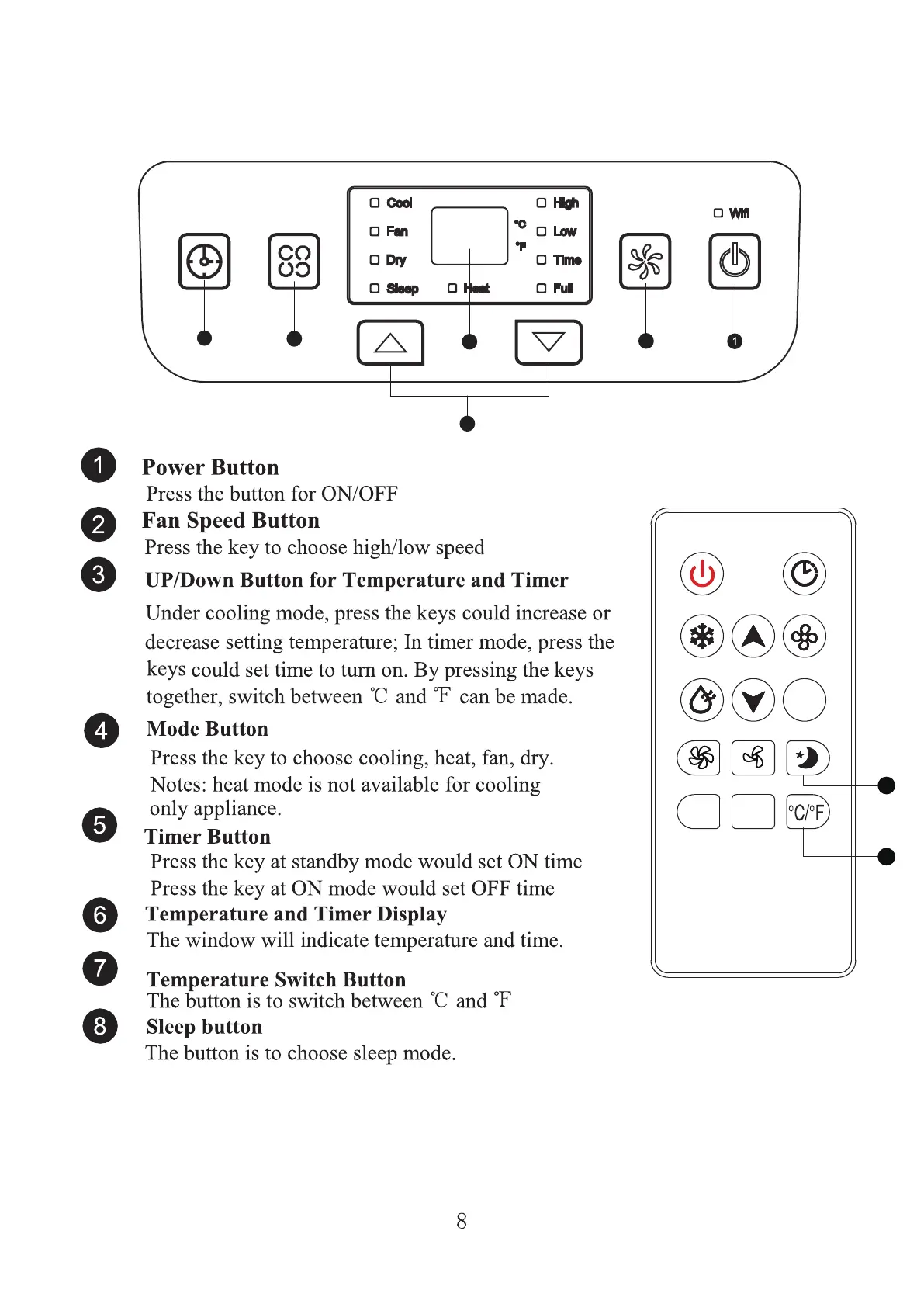 Cool
Fan
Dry
Sleep
Heat
°C
°F
High
Low
Time
Full
Wifi
1

1 Power Button
Press the button for ON/OFF
2 Fan Speed Button
Press the key to choose high/low speed
3 UP/Down Button for Temperature and Timer
Under cooling mode, press the keys could increase or decrease setting temperature; In timer mode, press the keys could set time to turn on. By pressing the keys together, switch between ℃ and ℉ can be made.
4 Mode Button
Press the key to choose cooling, heat, fan, dry.
Notes: heat mode is not available for cooling only appliance.
5 Timer Button
Press the key at standby mode would set ON time
Press the key at ON mode would set OFF time
6 Temperature and Timer Display
The window will indicate temperature and time.
7 Temperature Switch Button
The button is to switch between ℃ and ℉
8 Sleep button
The button is to choose sleep mode.

°C/°F

8