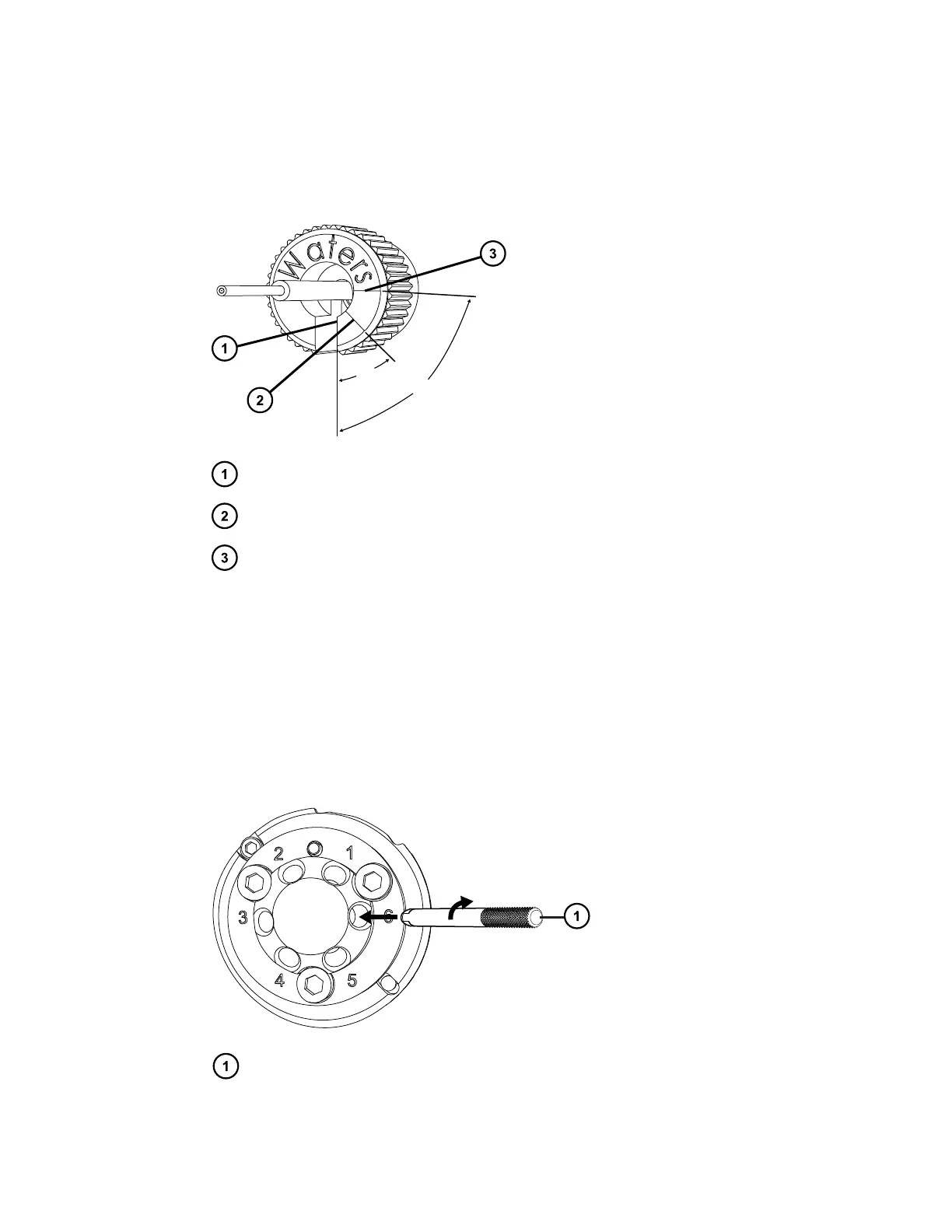 Waters

3

1

2

1

2

3

2 1

3 6

4 5

1

1