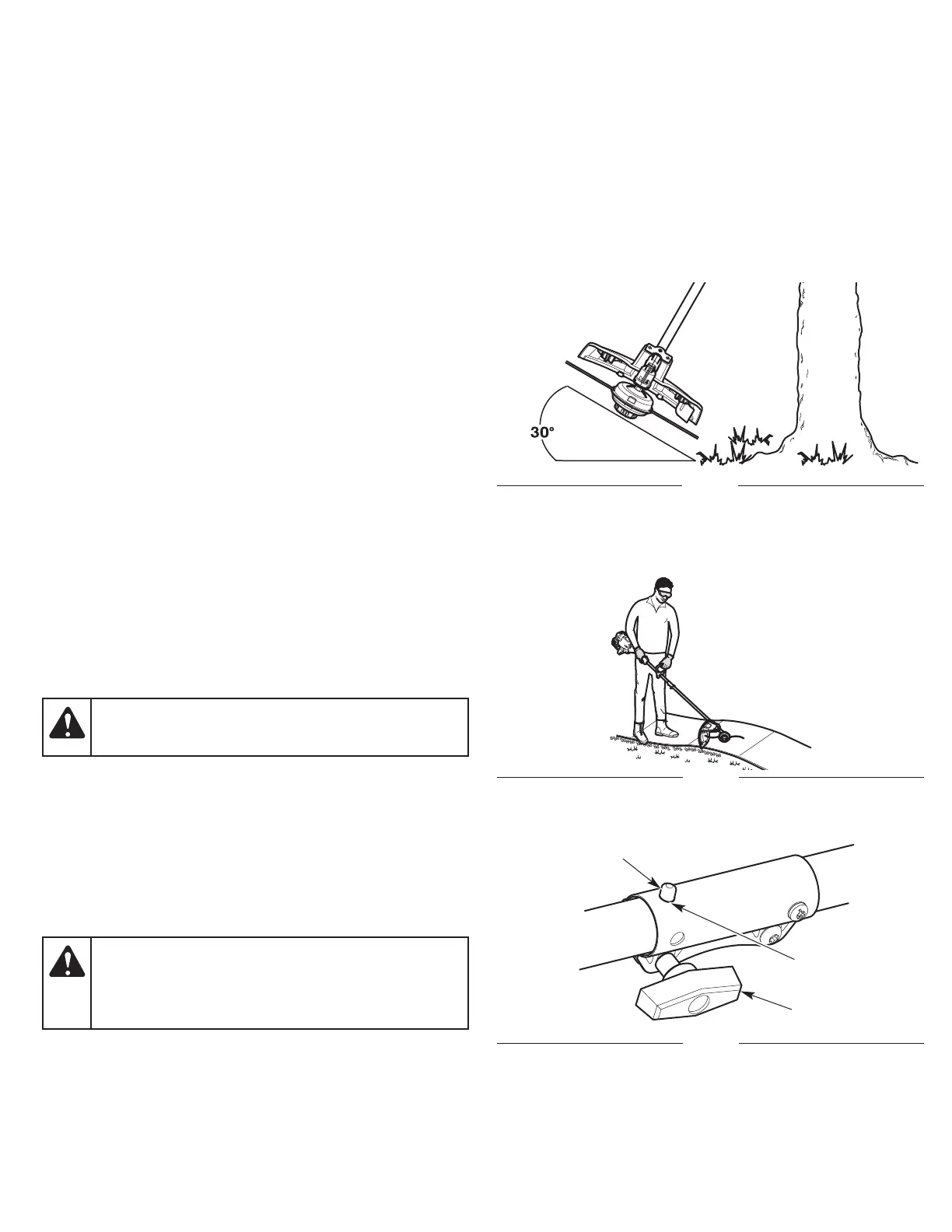 30°