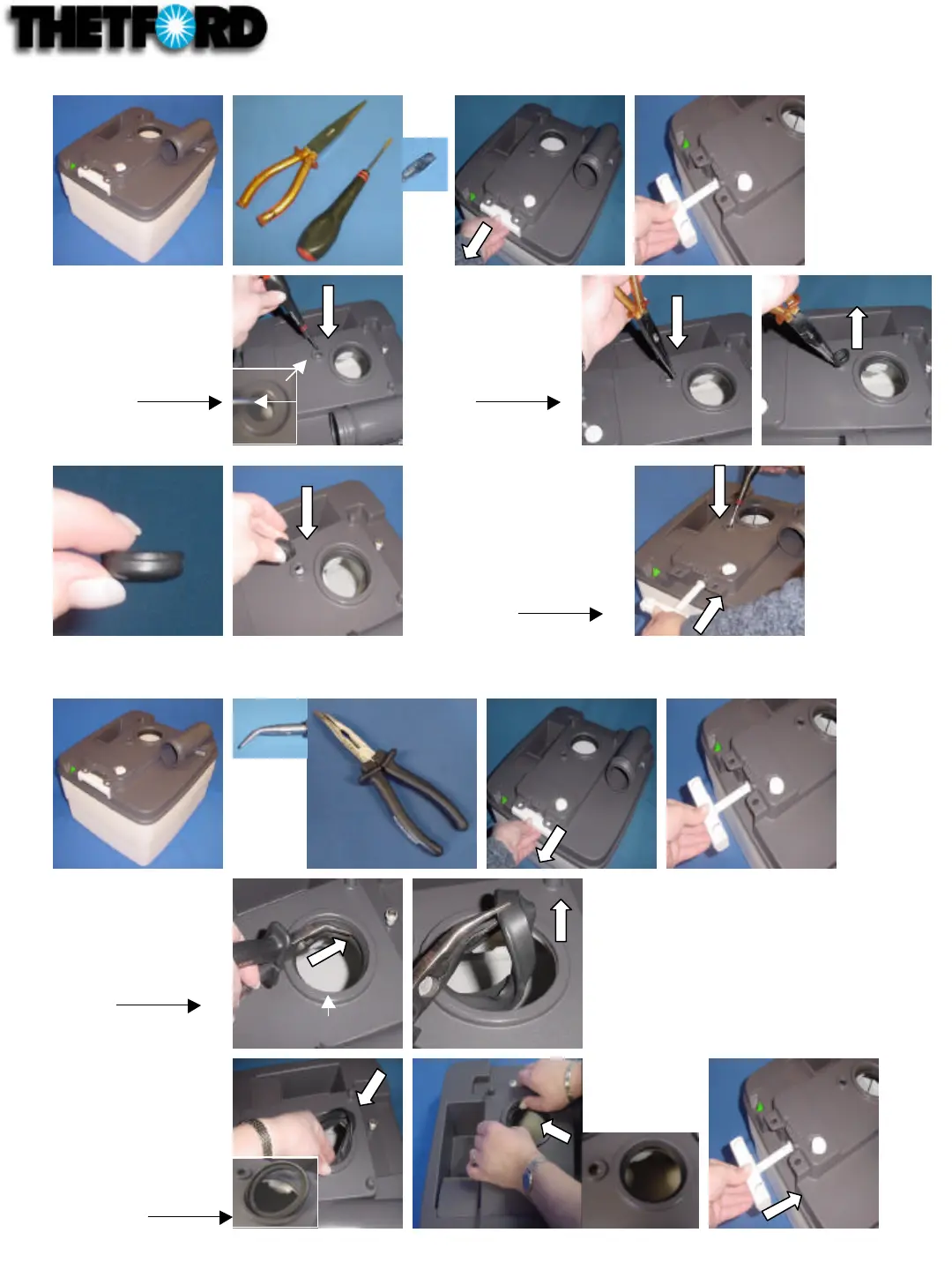 THETFORD