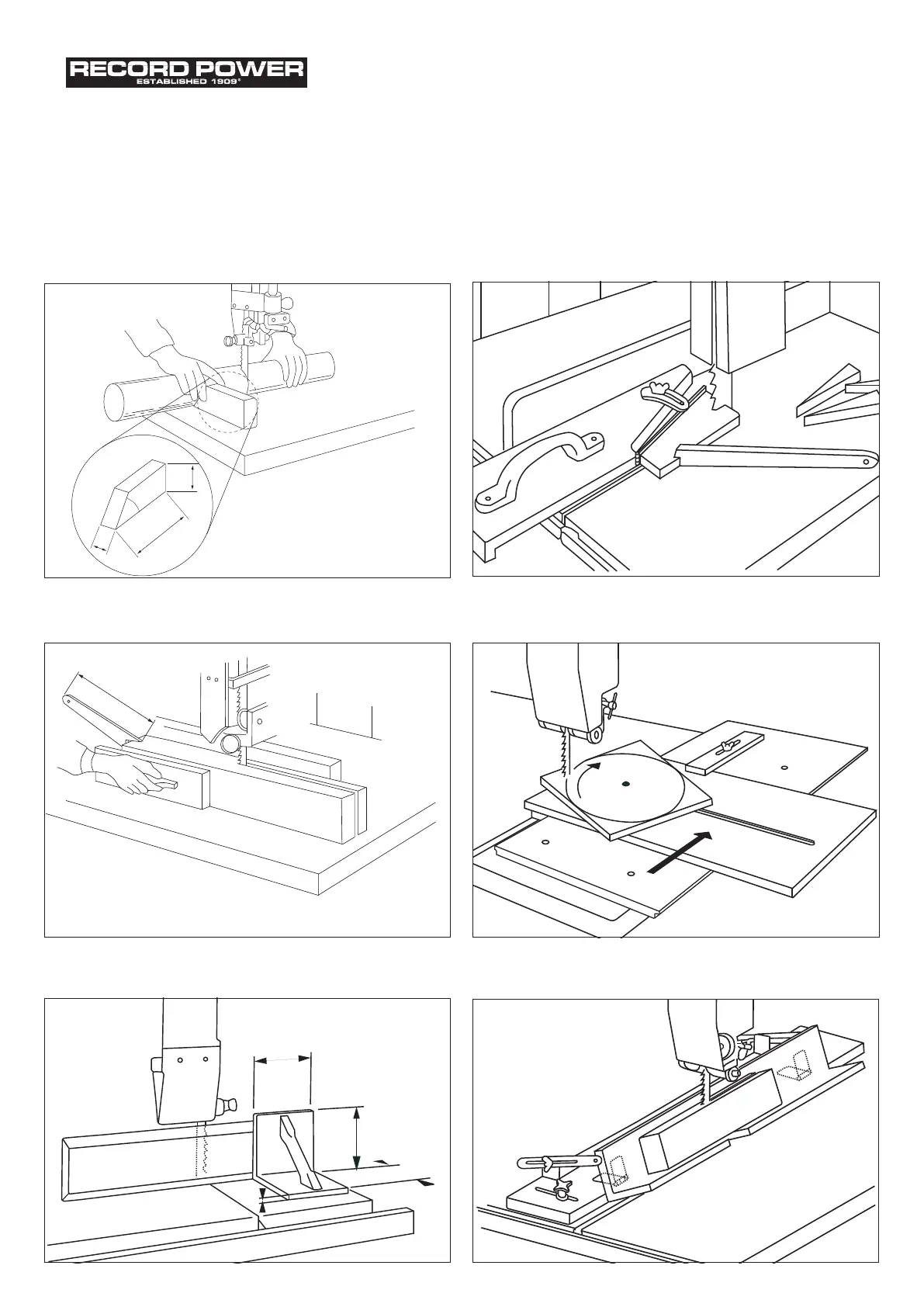 RECORD POWER
ESTABLISHED 1909®