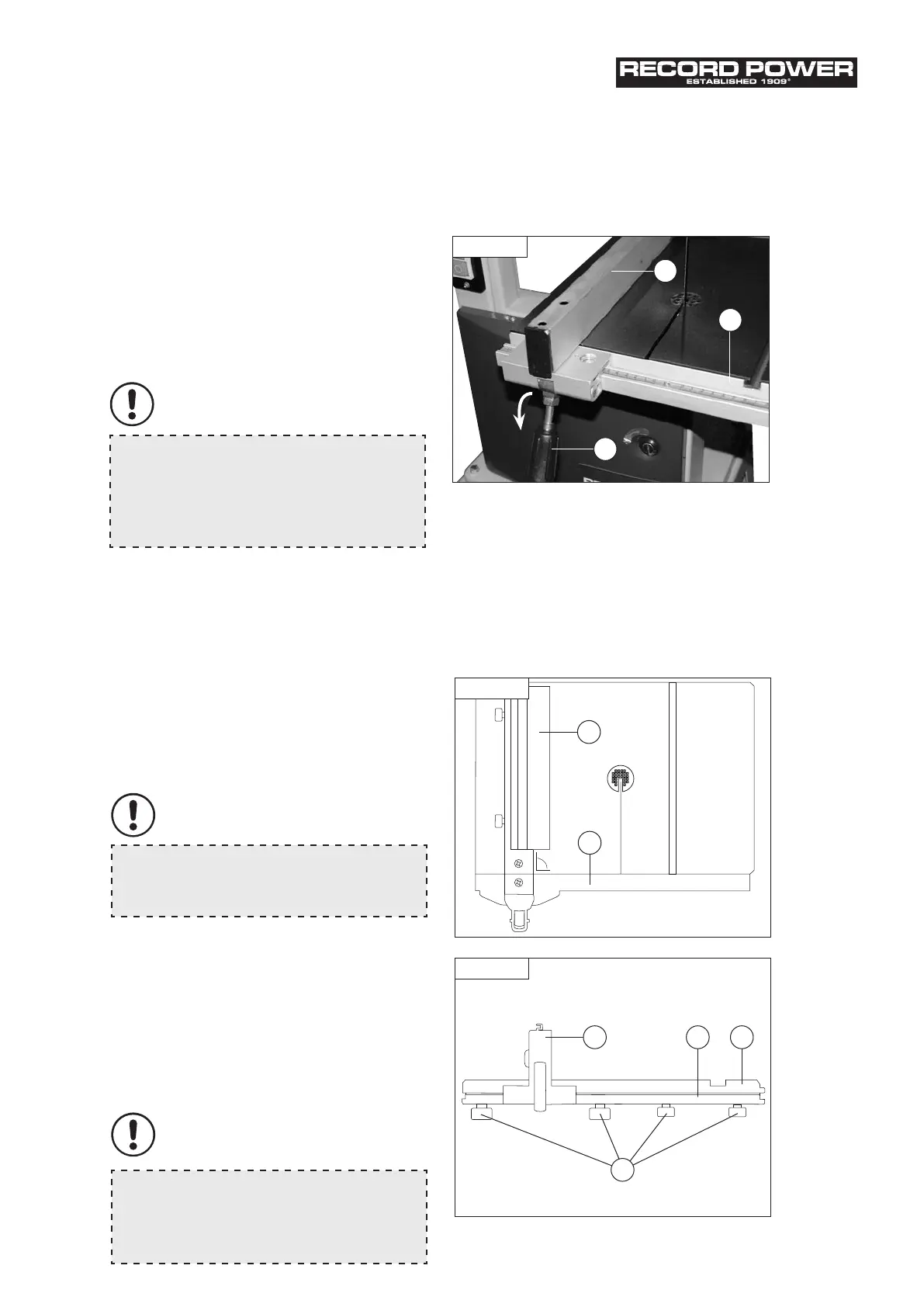 RECORD POWER
ESTABLISHED 1909®