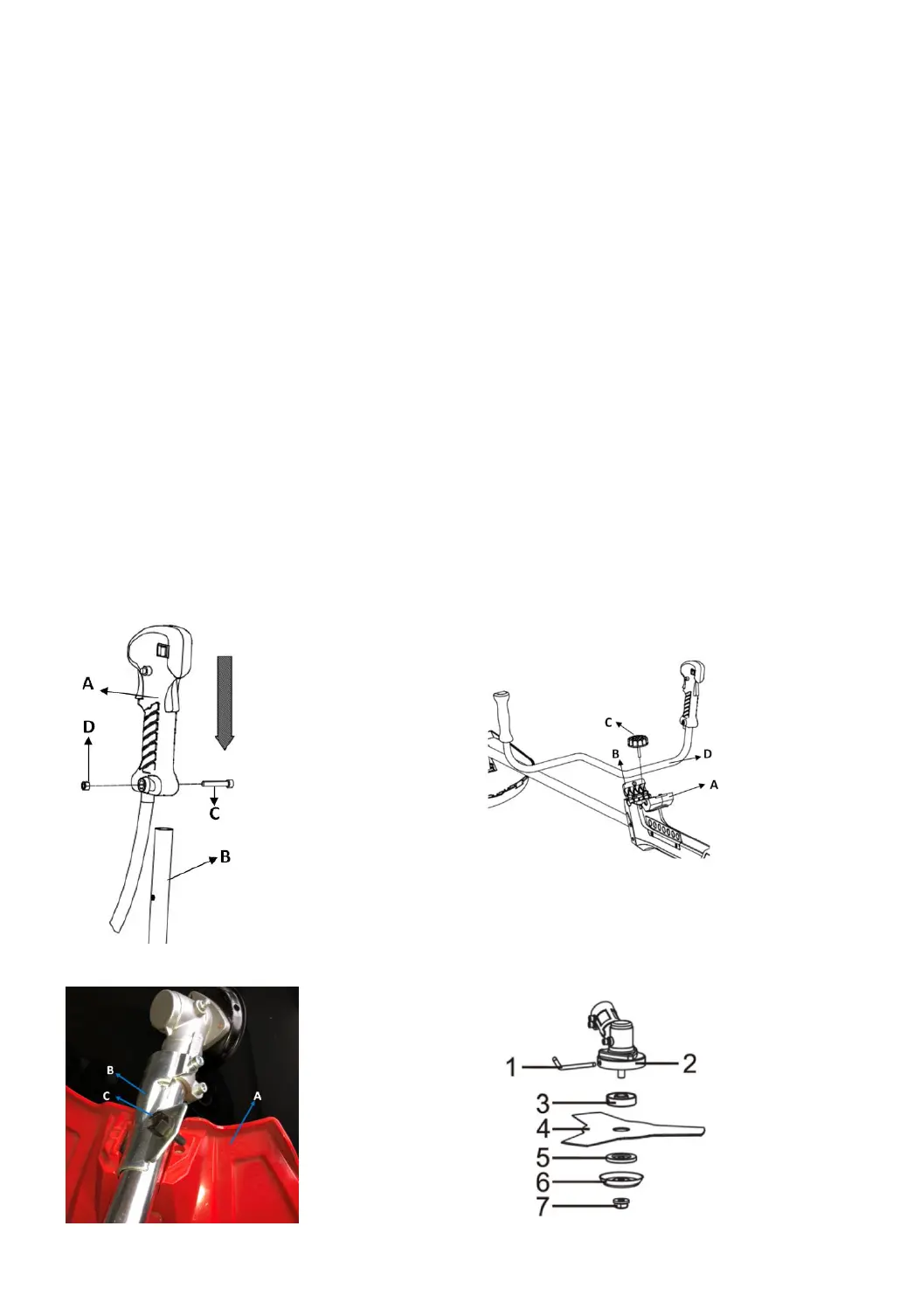 A
D
C
B

C
B
D
A

B
C
A

1
2
3
4
5
6
7