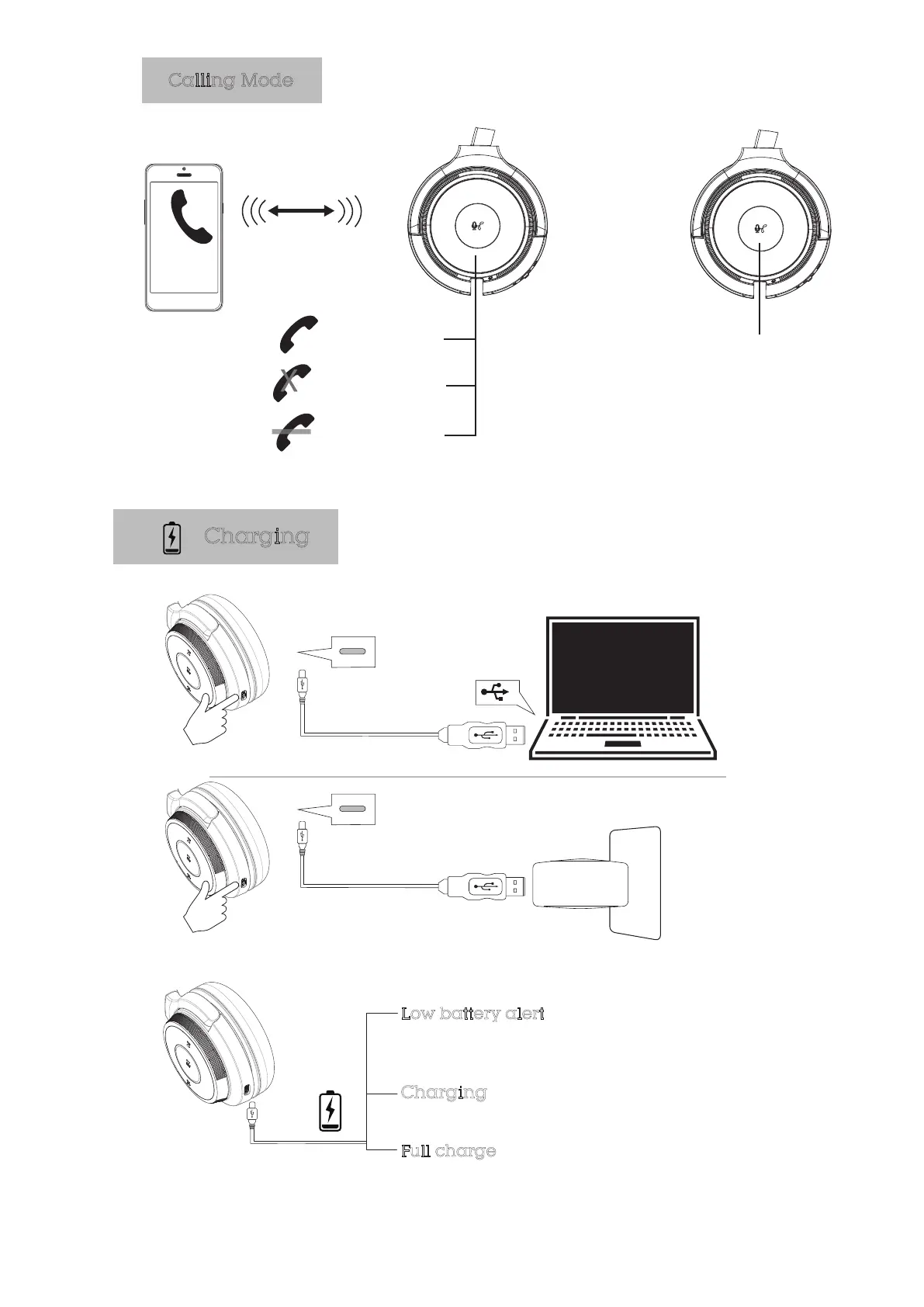 Calling Mode

Charging

Low battery alert

Charging

Full charge