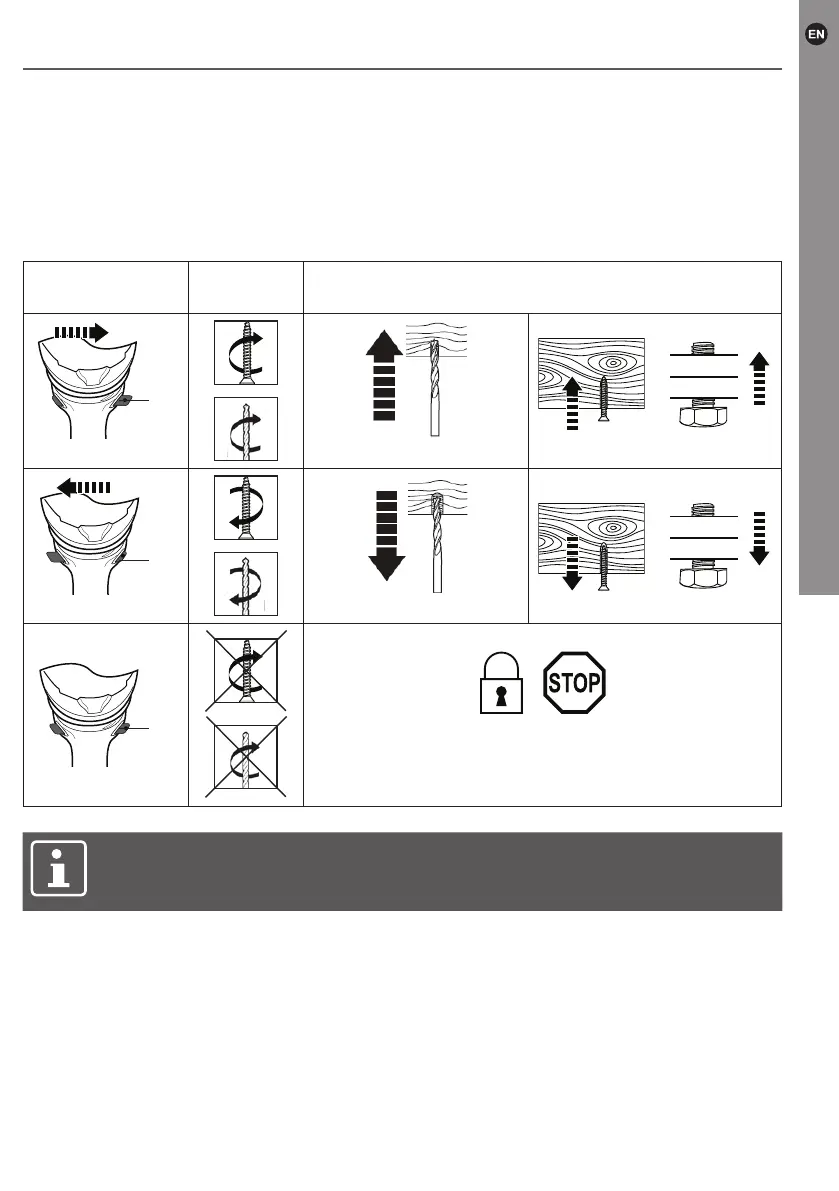 EN

STOP