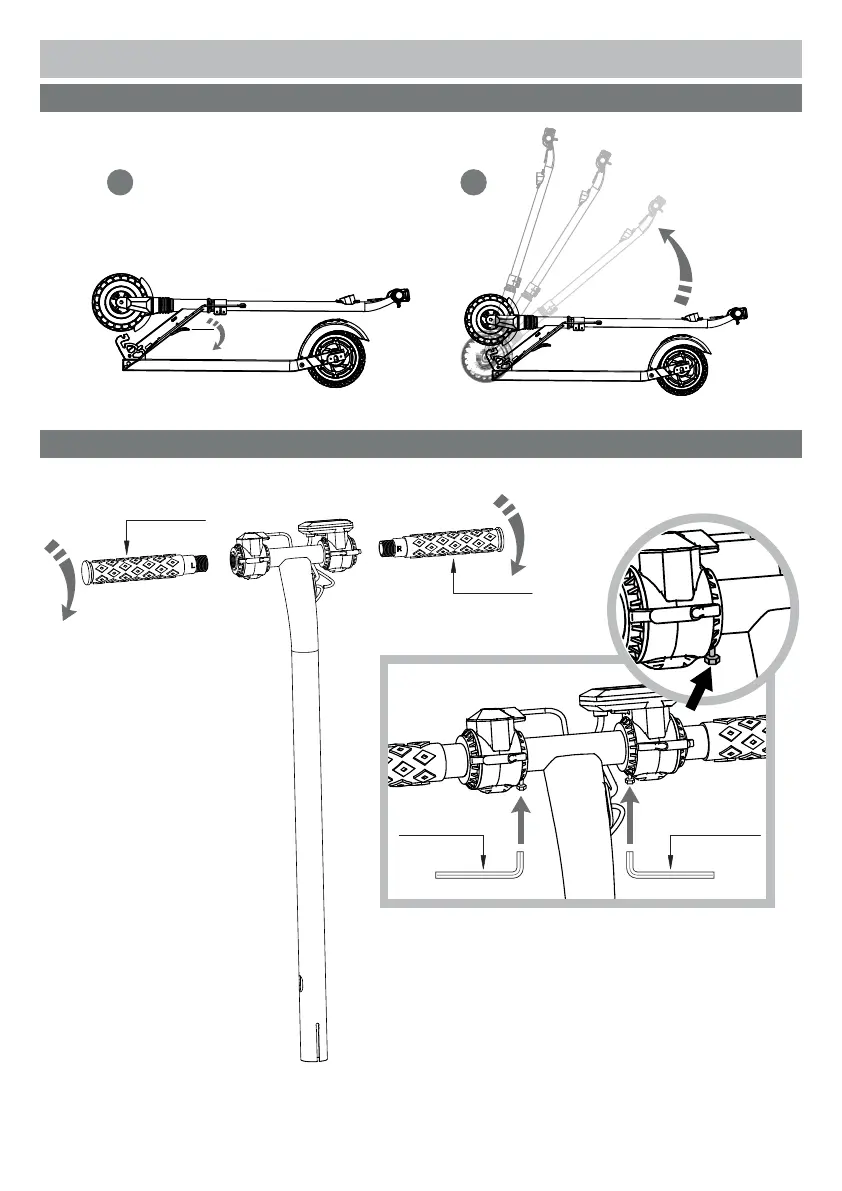 L

R