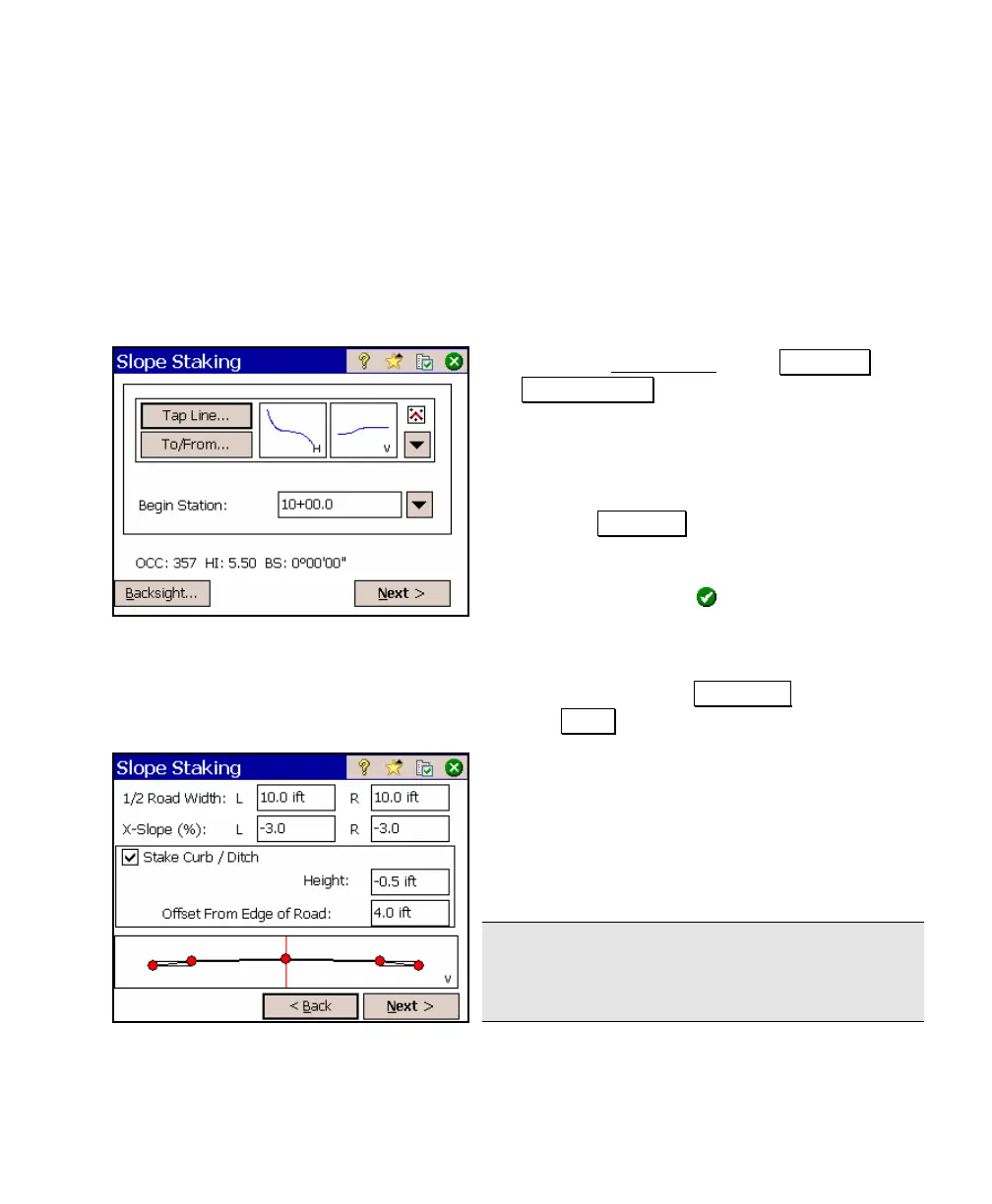 Slope Staking

Tap Line...

To/From...

H

V

Begin Station: 10+00.0

OCC: 357 HI: 5.50 BS: 0°00'00"

Backsight...

Next >

Slope Staking

1/2 Road Width: L 10.0 ift R 10.0 ift

X-Slope (%): L -3.0 R -3.0

Stake Curb / Ditch

Height: -0.5 ift

Offset From Edge of Road: 4.0 ift

V

< Back

Next >