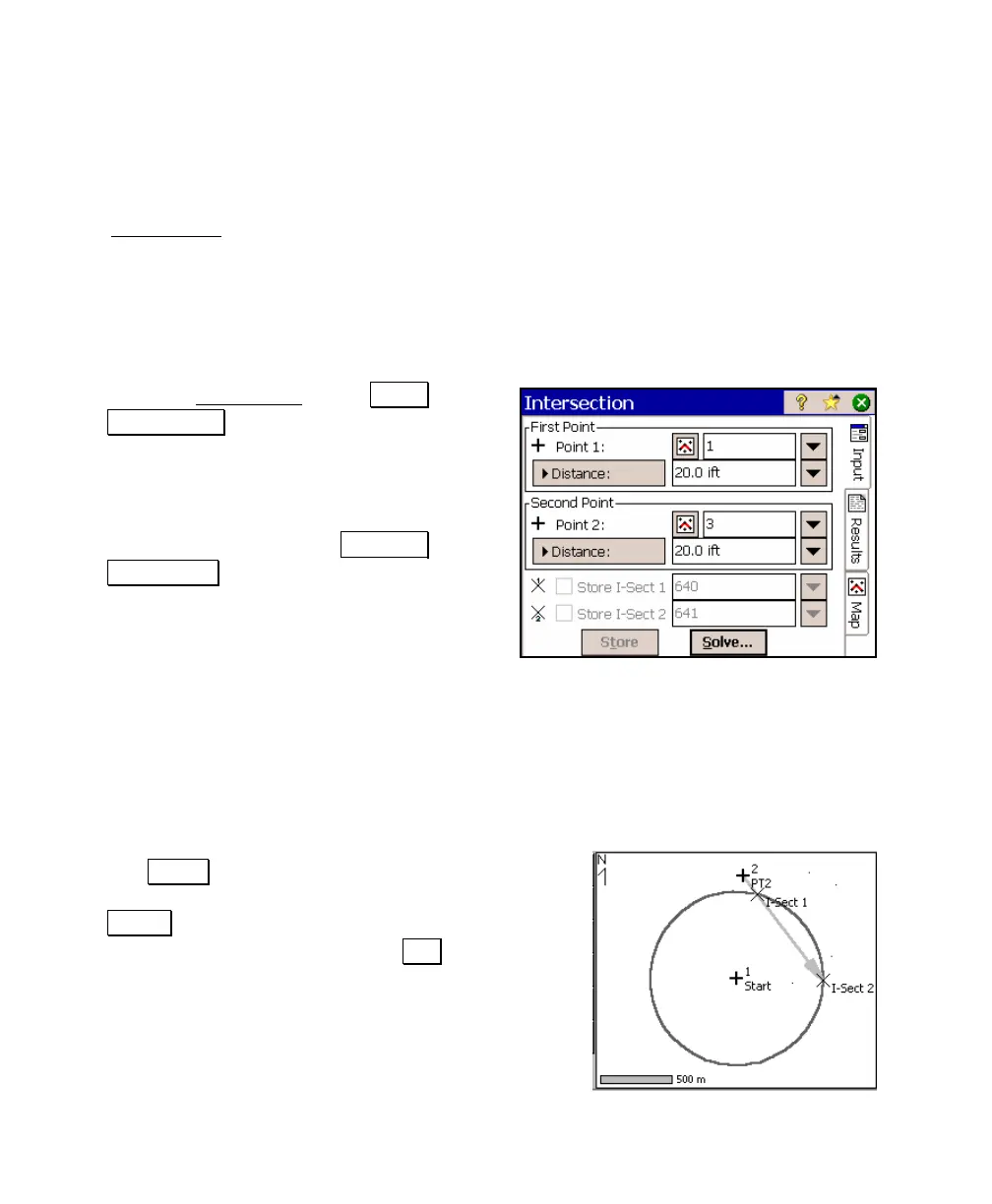 Intersection

First Point

Point 1:

1

Distance:

20.0 ift

Second Point

Point 2:

3

Distance:

20.0 ift

Store I-Sect 1

640

Store I-Sect 2

641

Store

Solve...

Input

Results

Map

N

2
PT2

I-Sect 1

1
Start

I-Sect 2

500 m