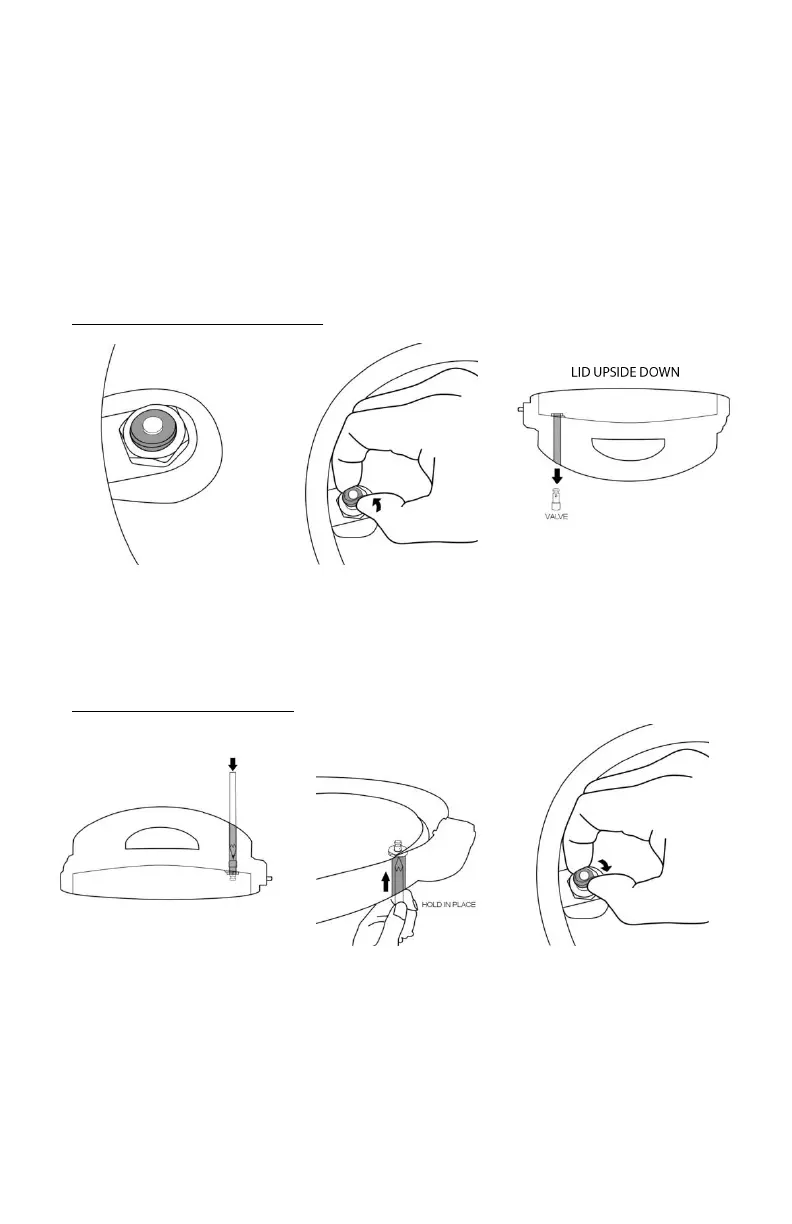 LID UPSIDE DOWN

VALVE

HOLD IN PLACE