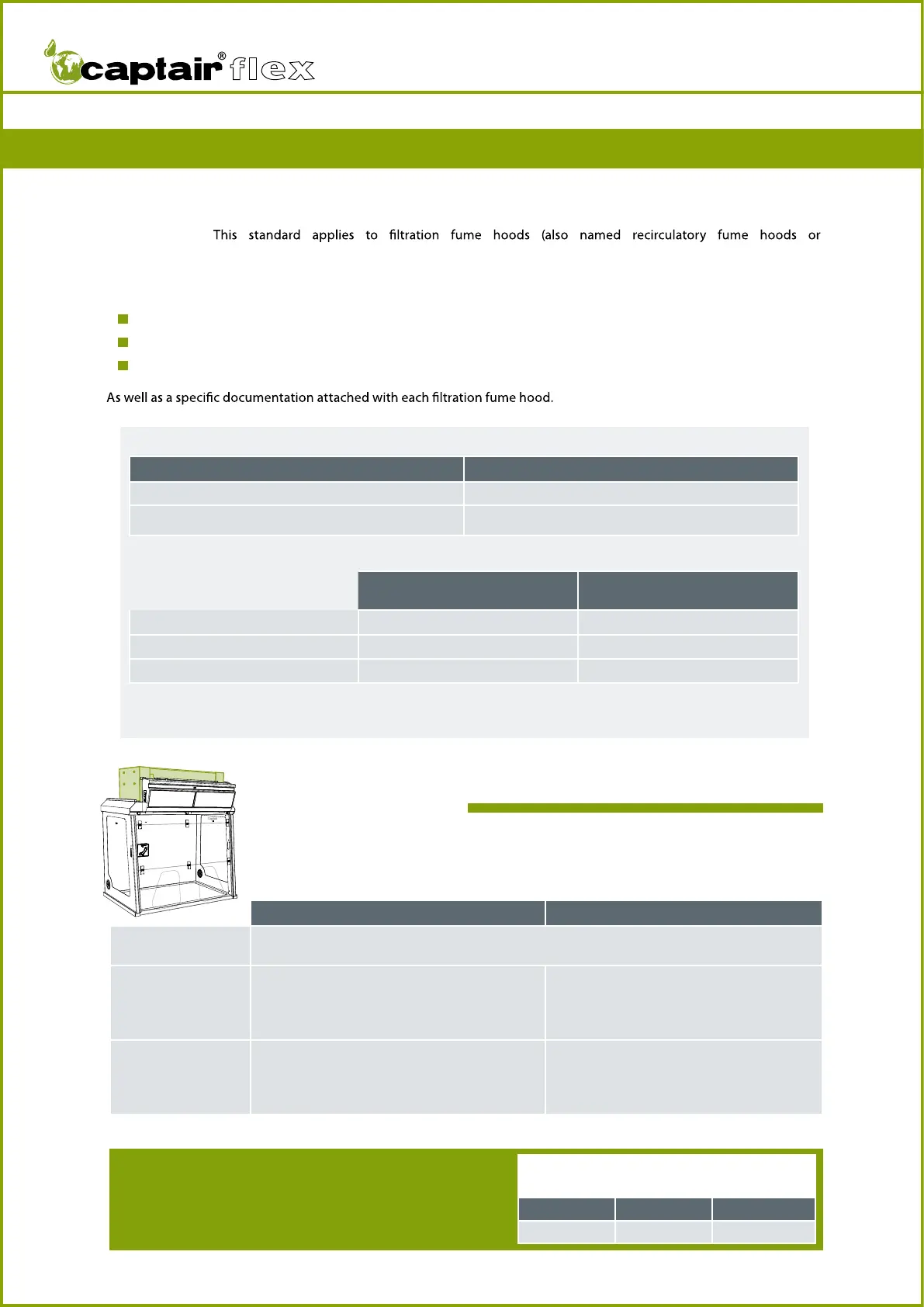 captair® flex

This standard applies to filtration fume hoods (also named recirculatory fume hoods or

As well as a specific documentation attached with each filtration fume hood.