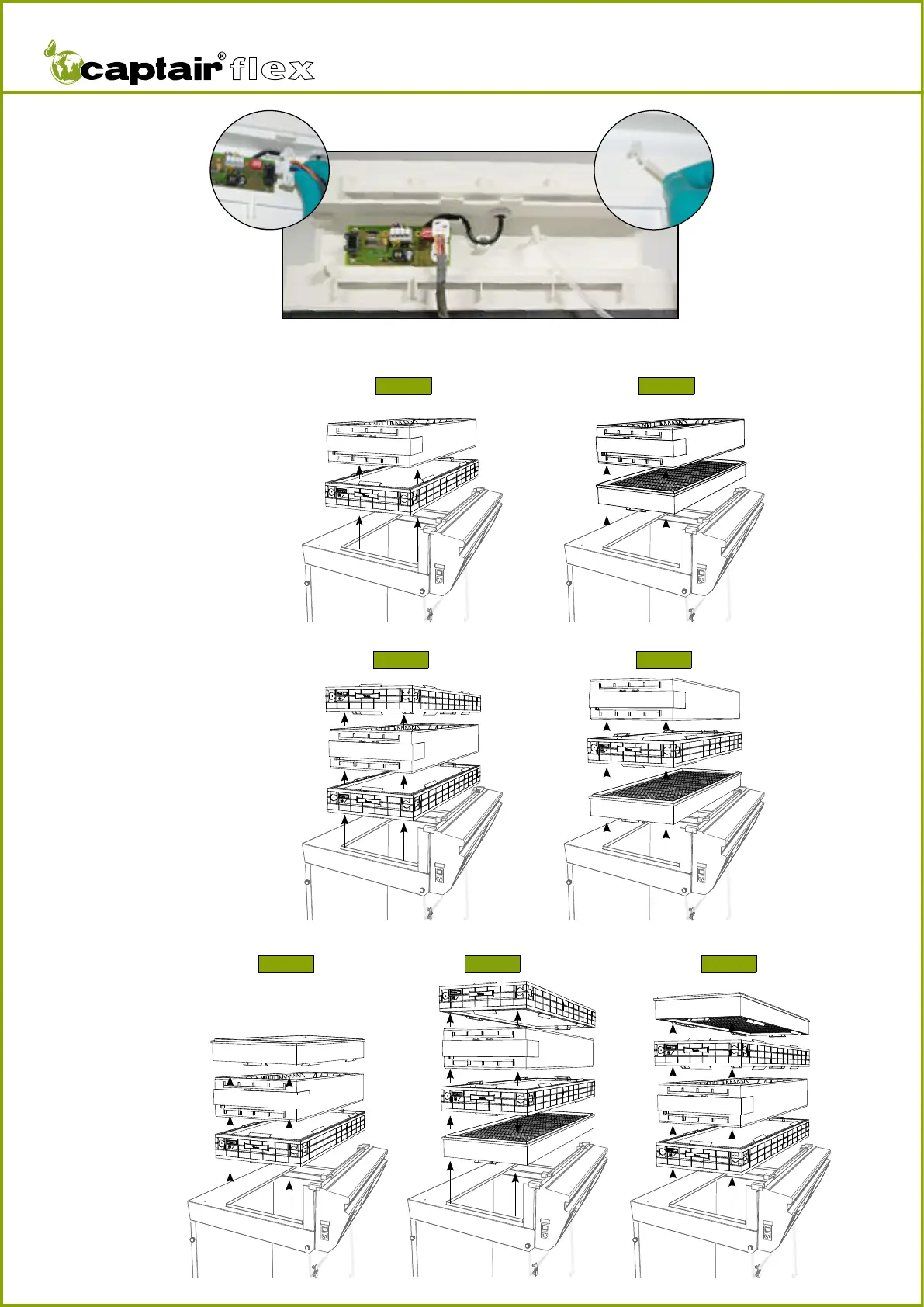 captair® flex