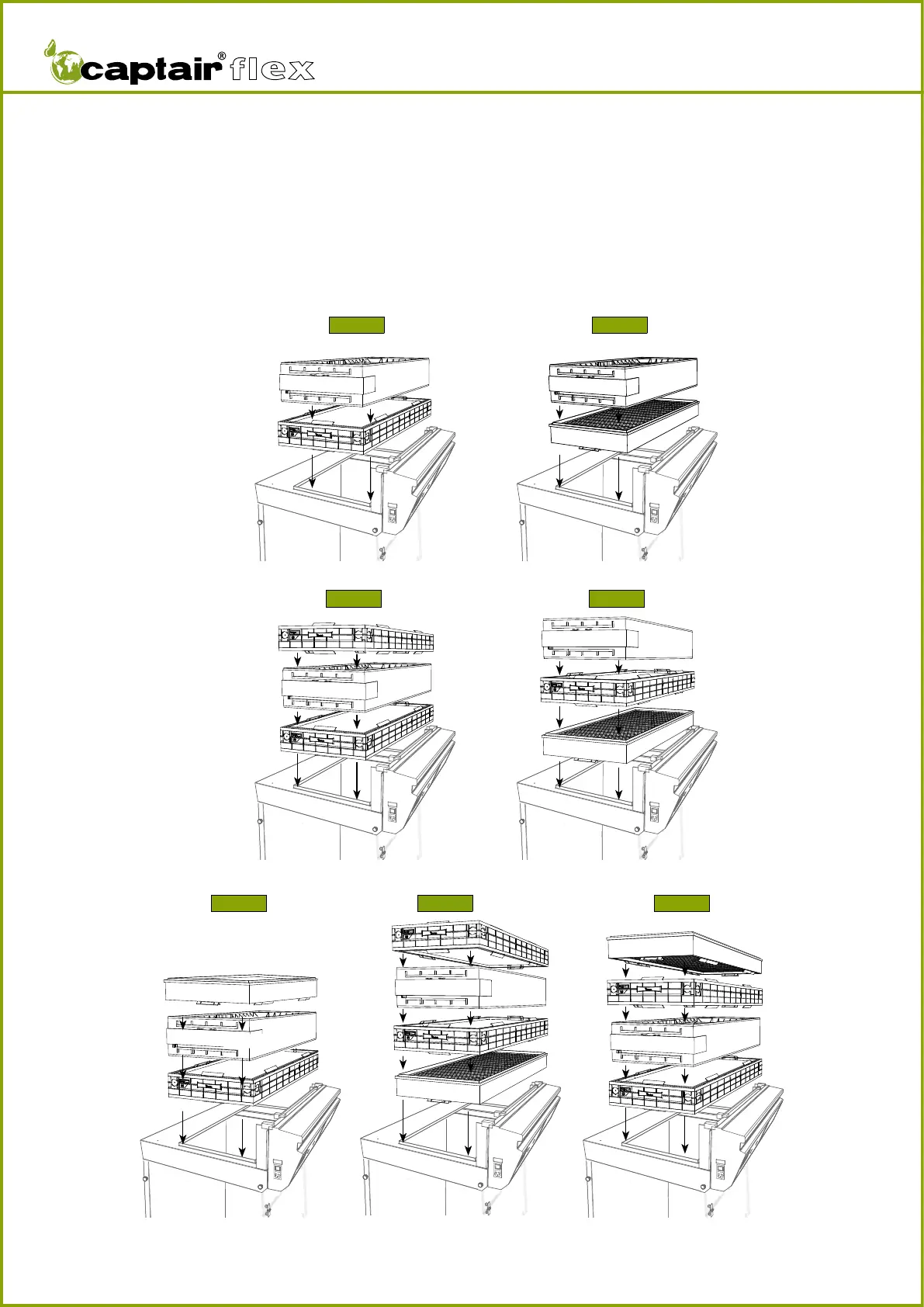 captair® flex