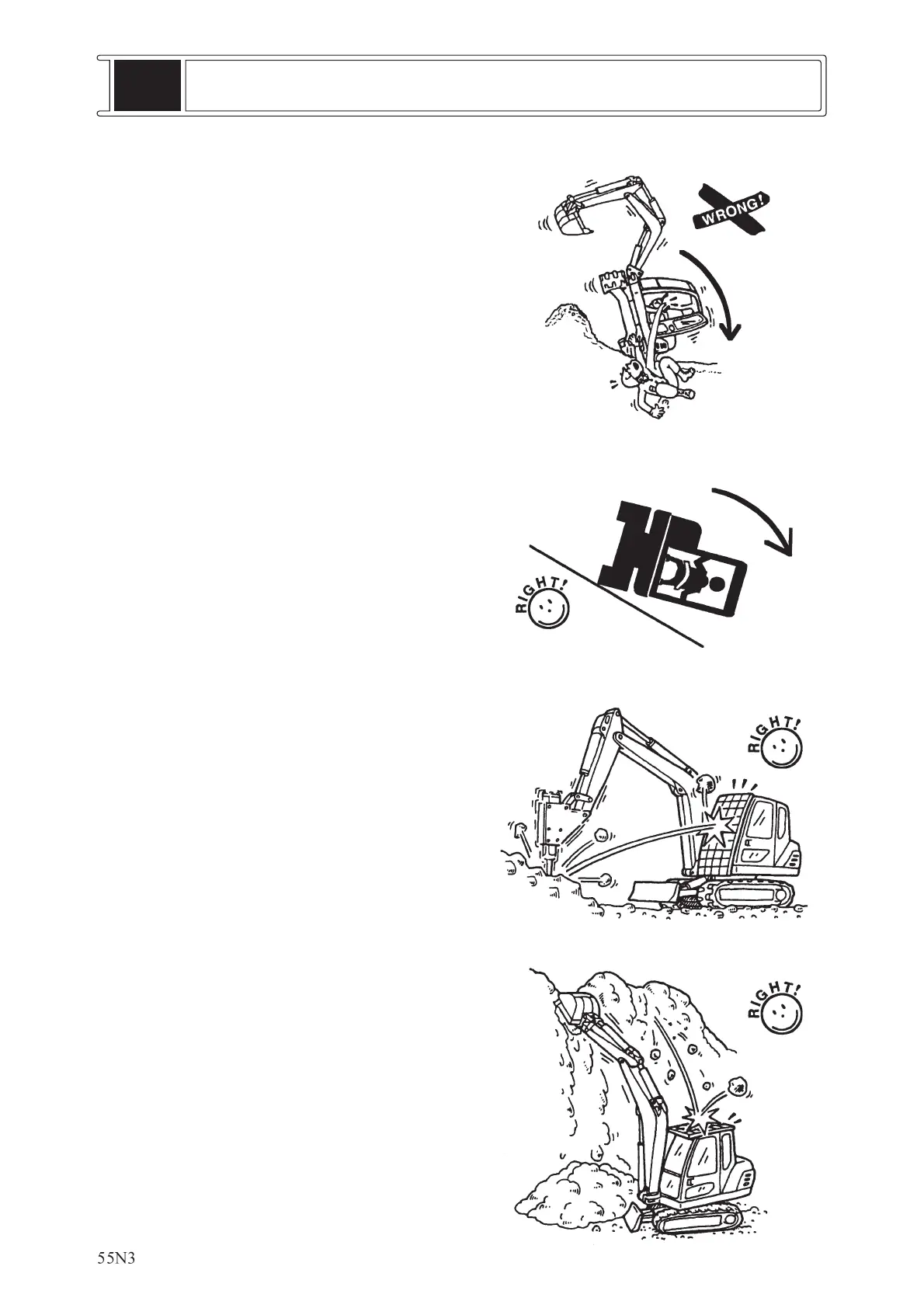 WRONG!

RIGHT!

RIGHT!

RIGHT!

55N3