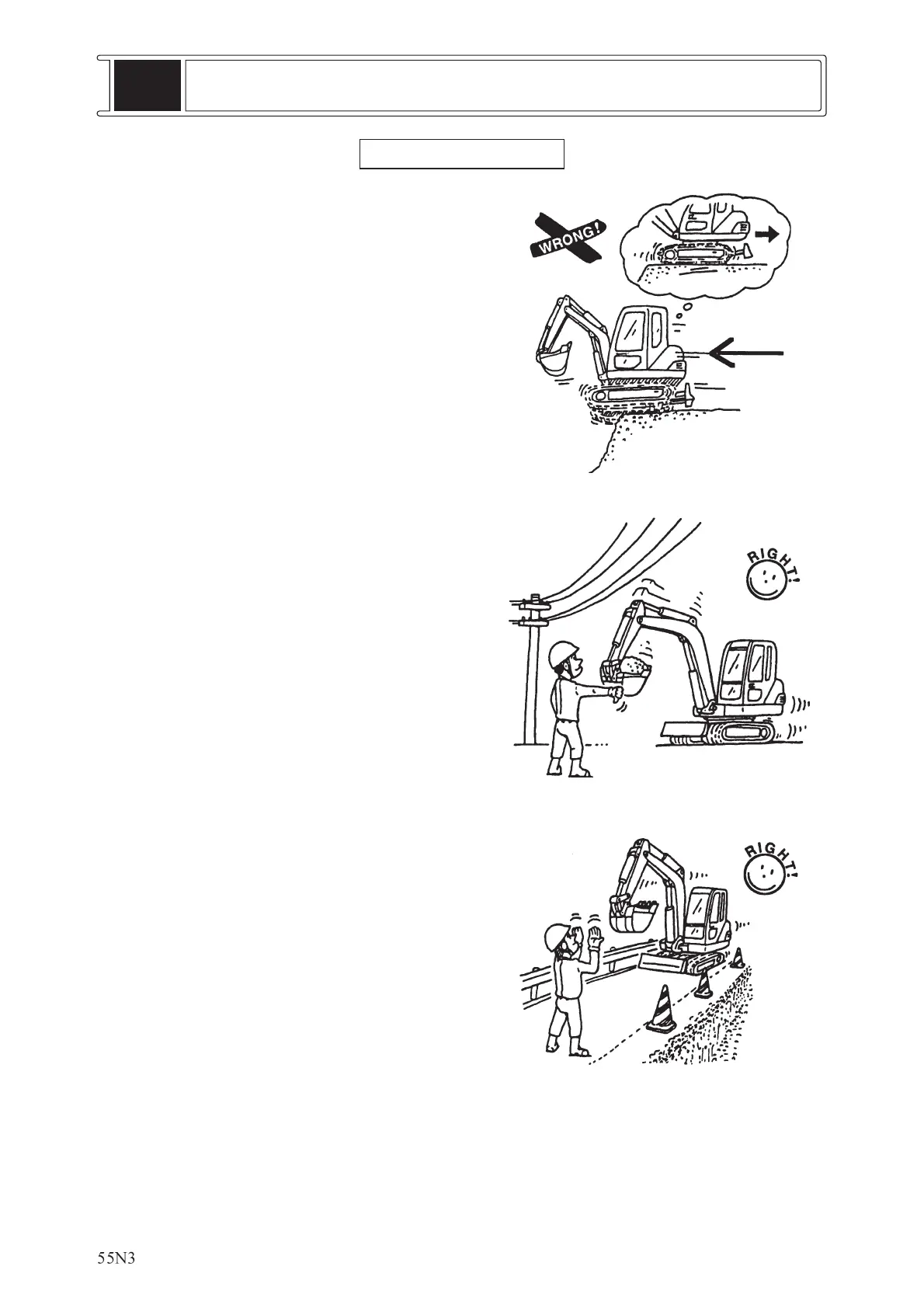 WRONG!

RIGHT!

RIGHT!

55N3