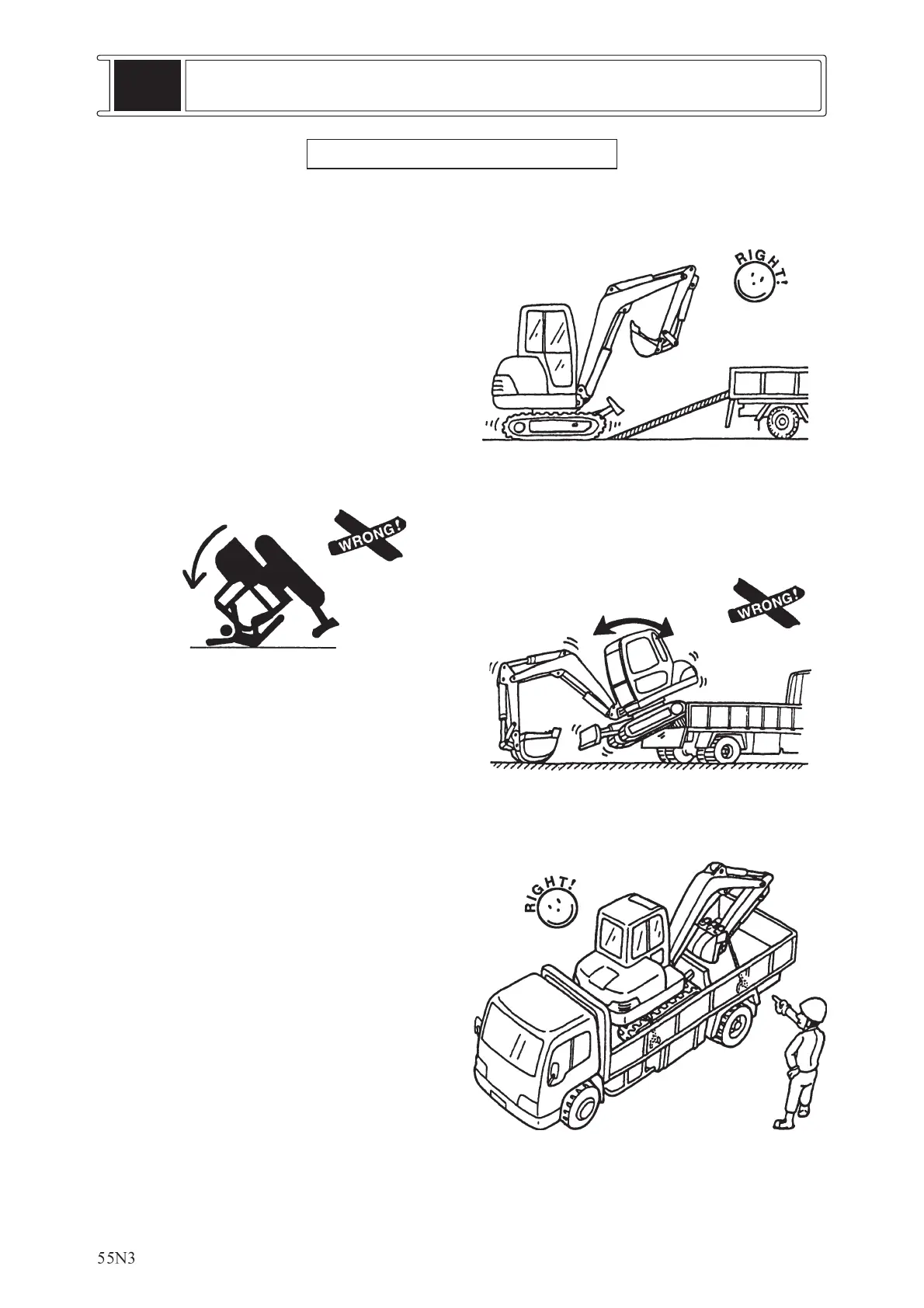 RIGHT!

WRONG!

WRONG!

RIGHT!

55N3