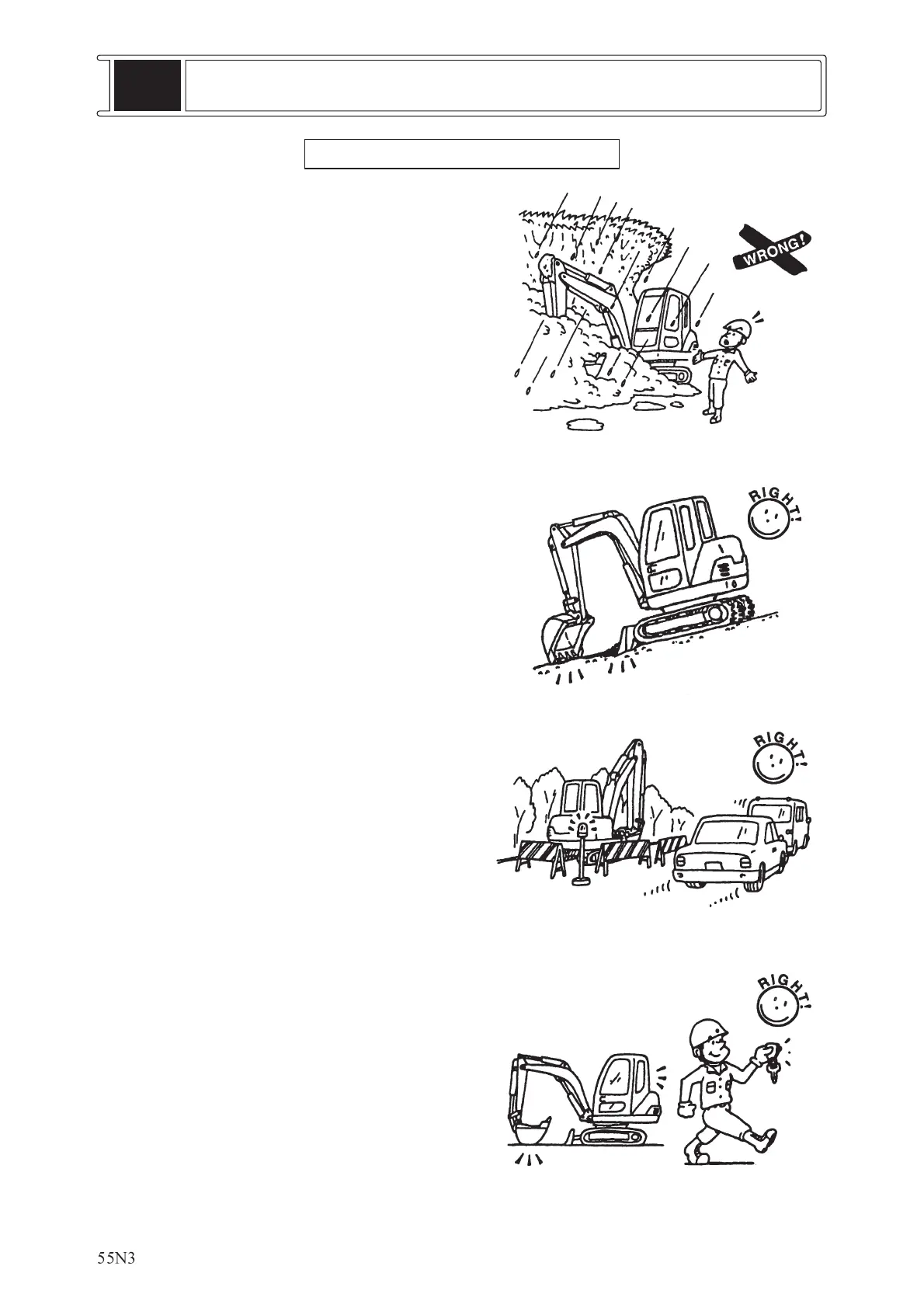 WRONG!

RIGHT!

RIGHT!

RIGHT!

55N3