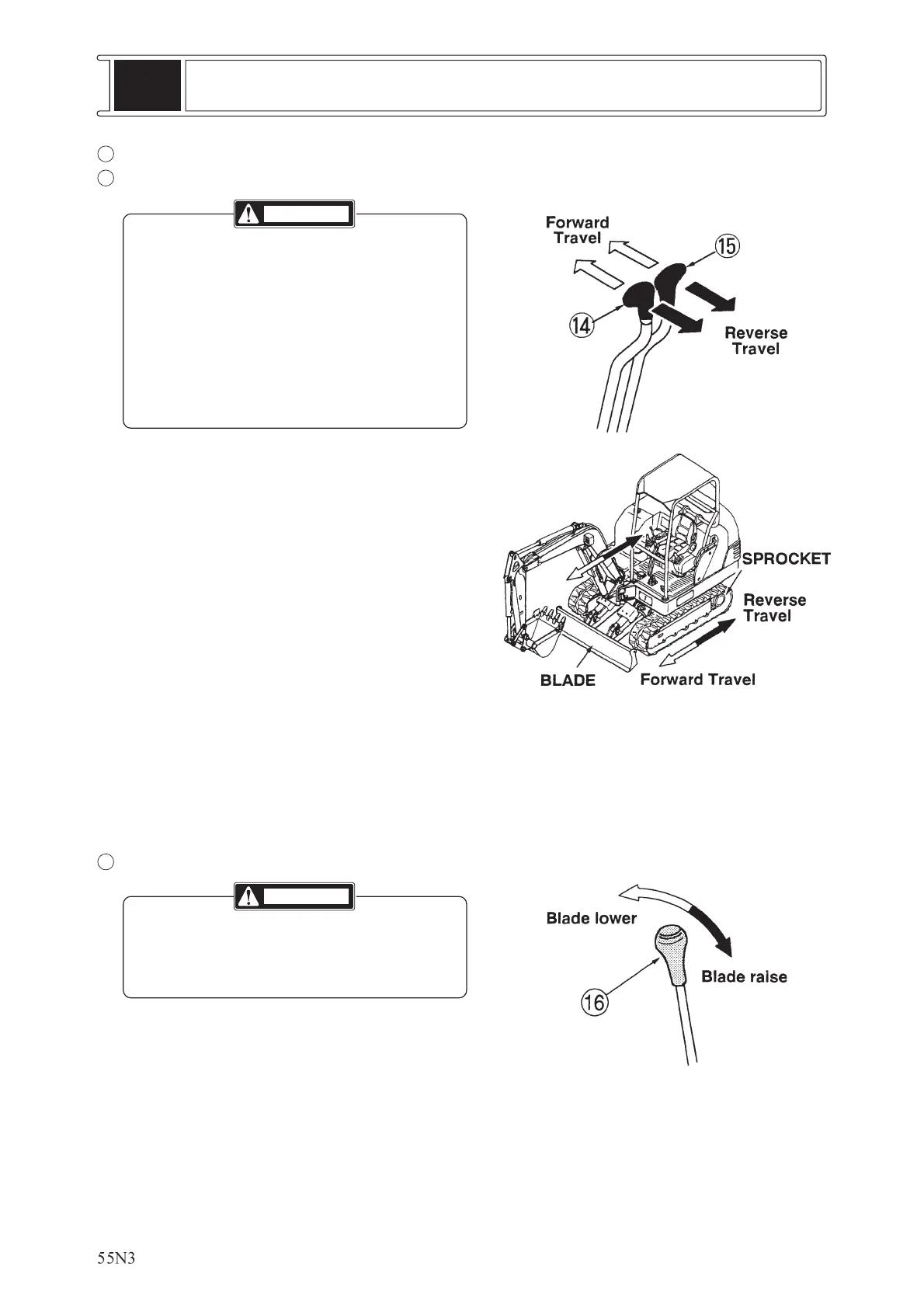 Forward Travel

⑮

⑭

Reverse Travel

SPROCKET

Reverse Travel

BLADE

Forward Travel

Blade lower

Blade raise

⑯

55N3