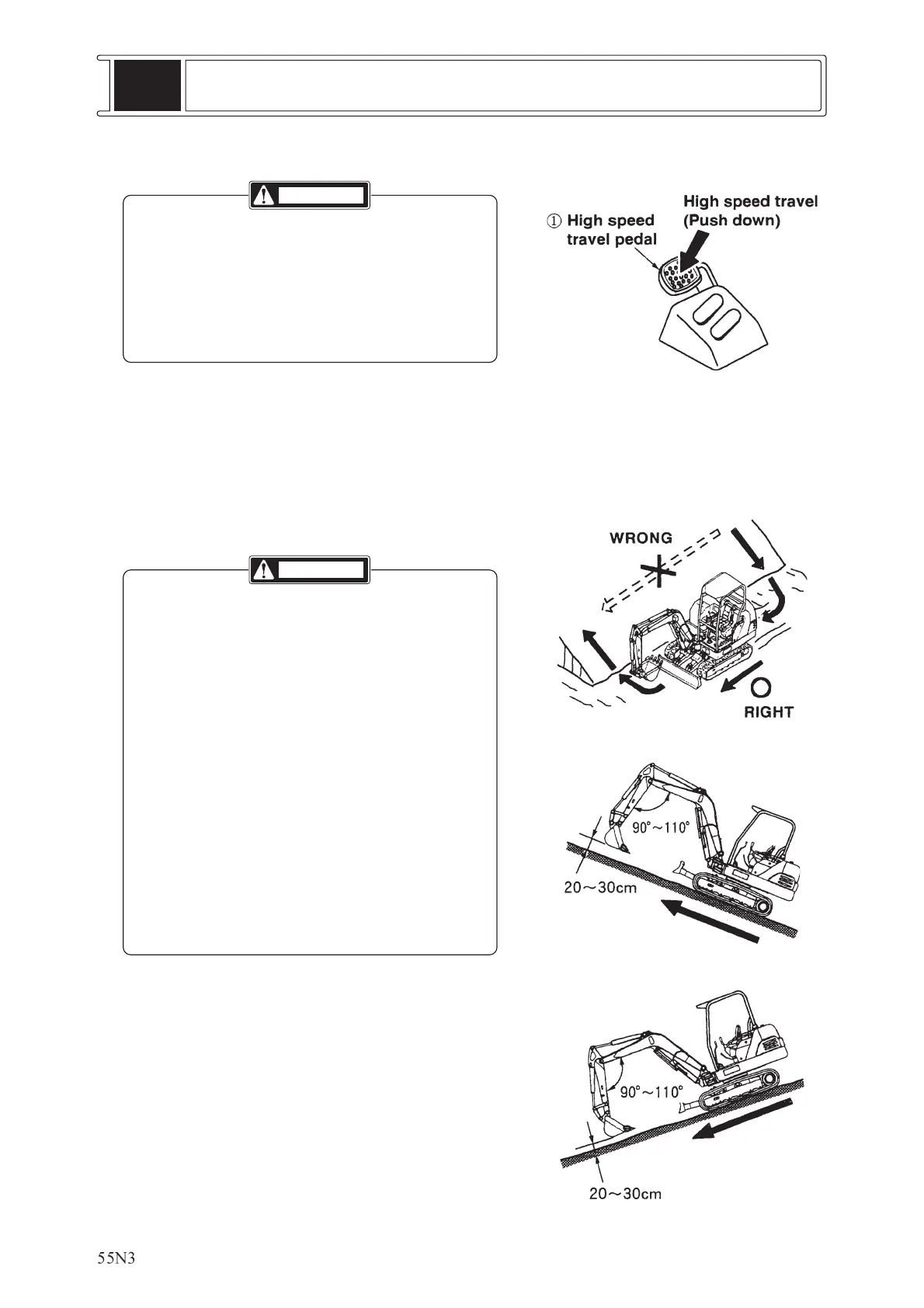 ① High speed travel pedal

High speed travel (Push down)

WRONG

RIGHT

90°～110°

20～30cm

90°～110°

20～30cm

55N3