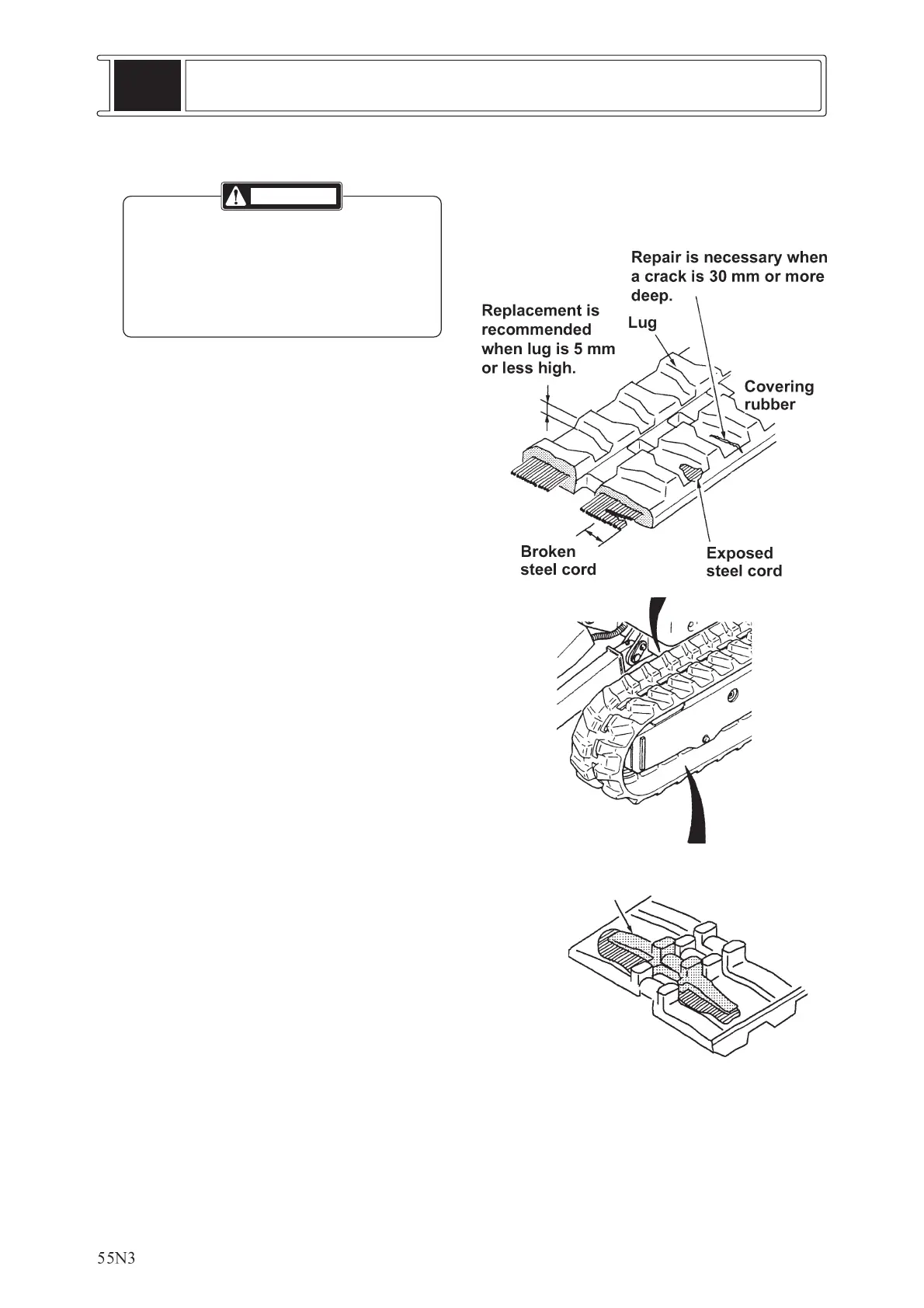 Repair is necessary when a crack is 30 mm or more deep.

Replacement is recommended when lug is 5 mm or less high.

Lug

Covering rubber

Broken steel cord

Exposed steel cord

55N3