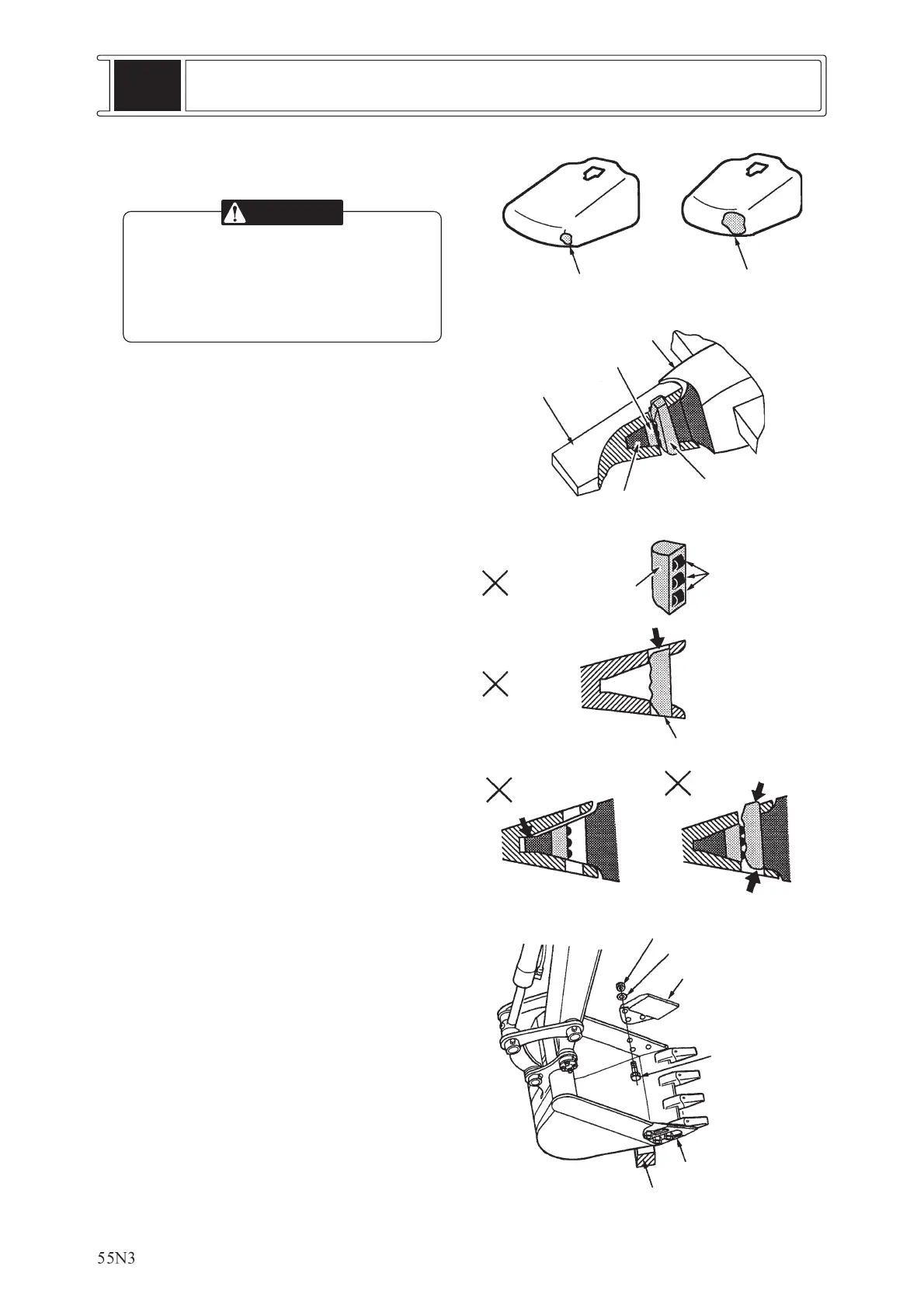 55N3