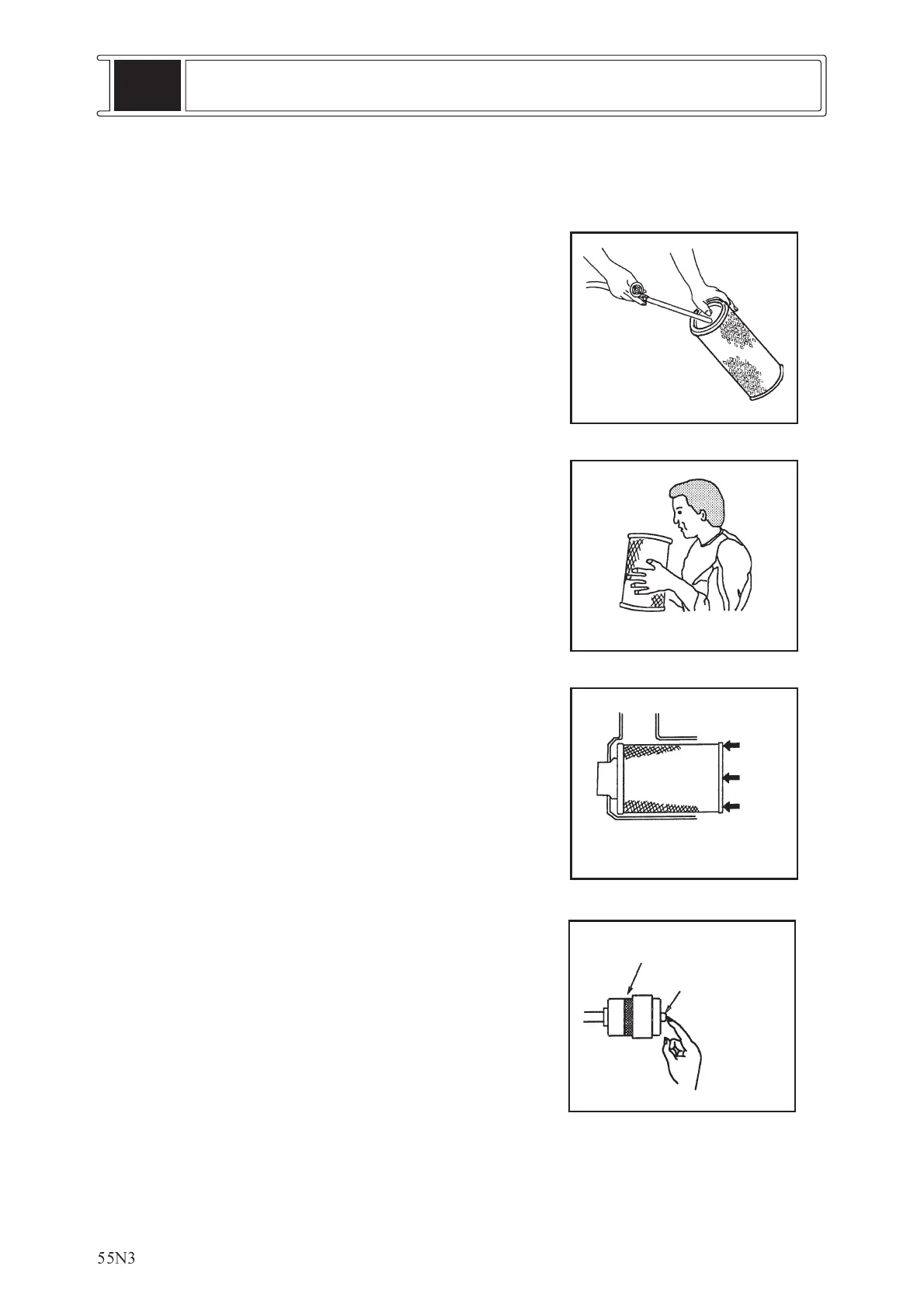 55N3