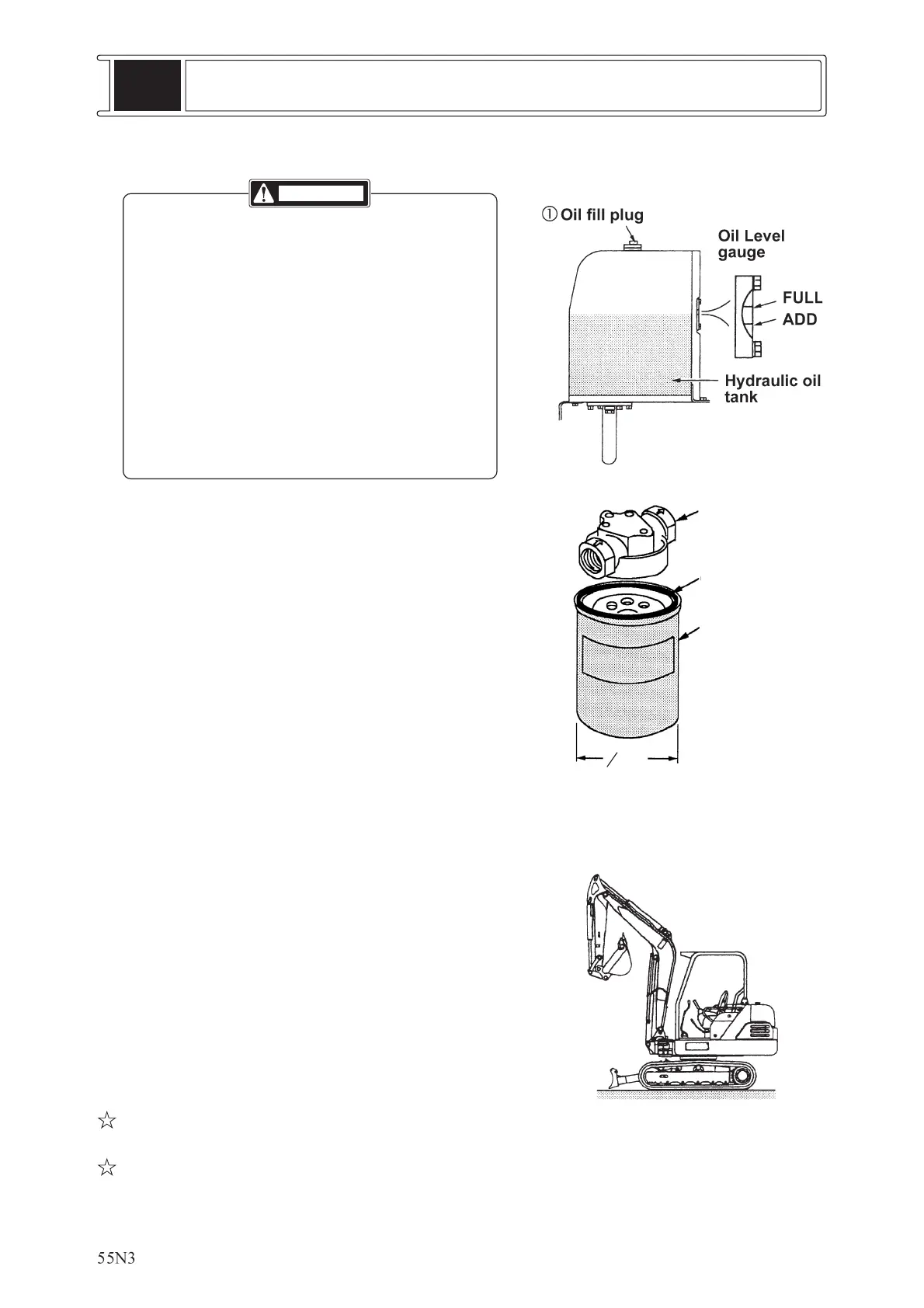 ① Oil fill plug

Oil Level gauge

FULL

ADD

Hydraulic oil tank

☆

☆

55N3