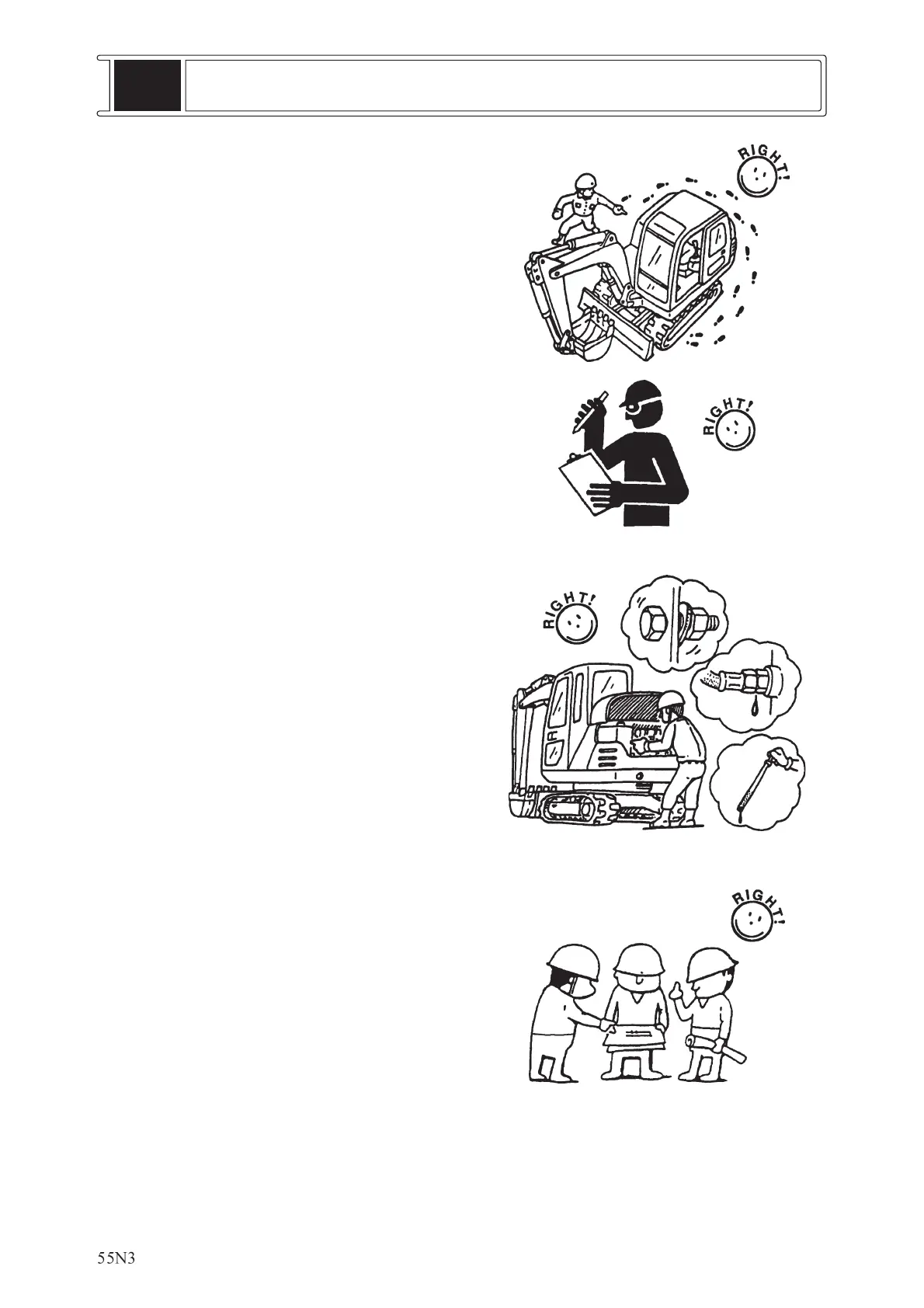 RIGHT!

RIGHT!

RIGHT!

RIGHT!

55N3