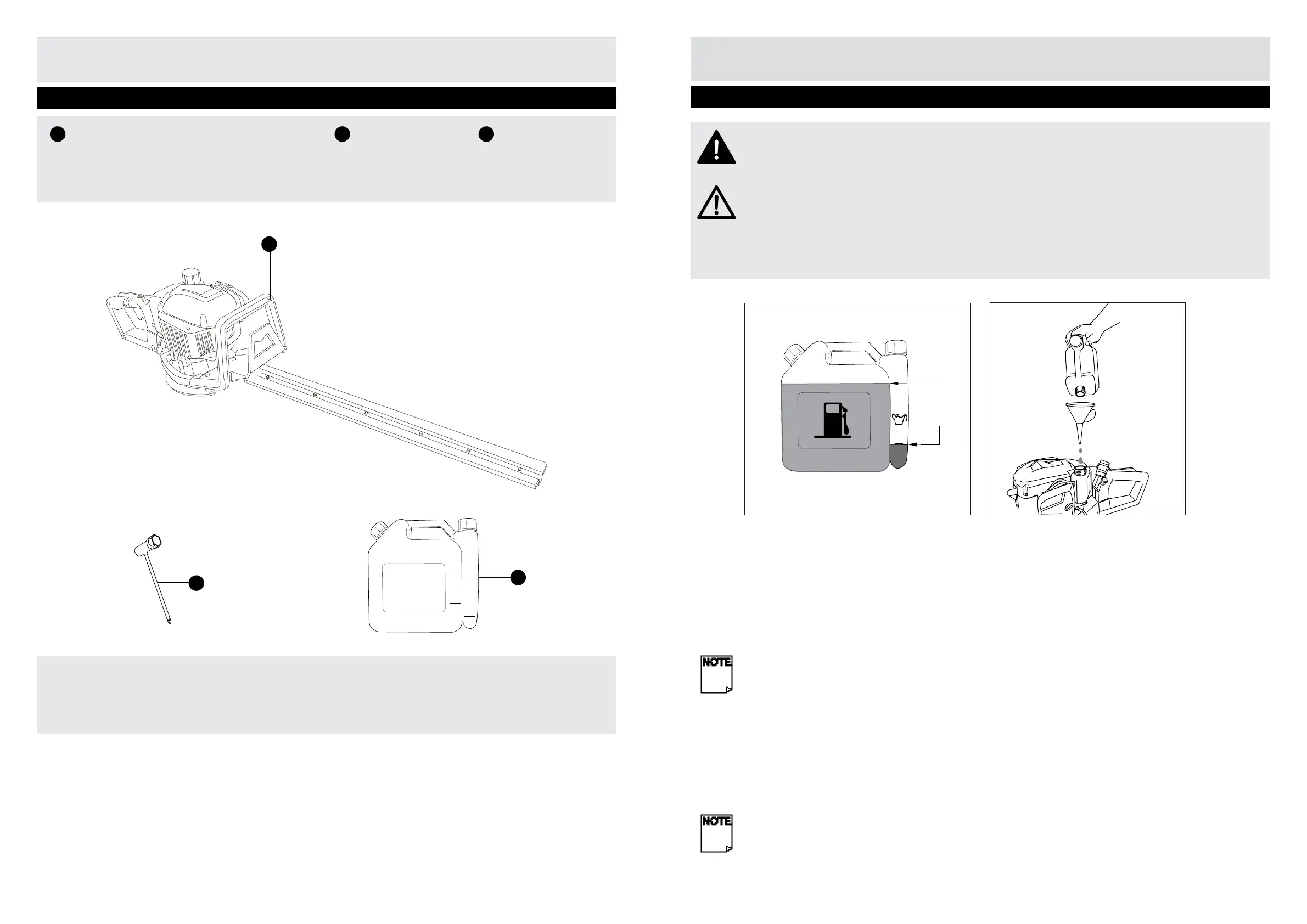 NOTE

NOTE