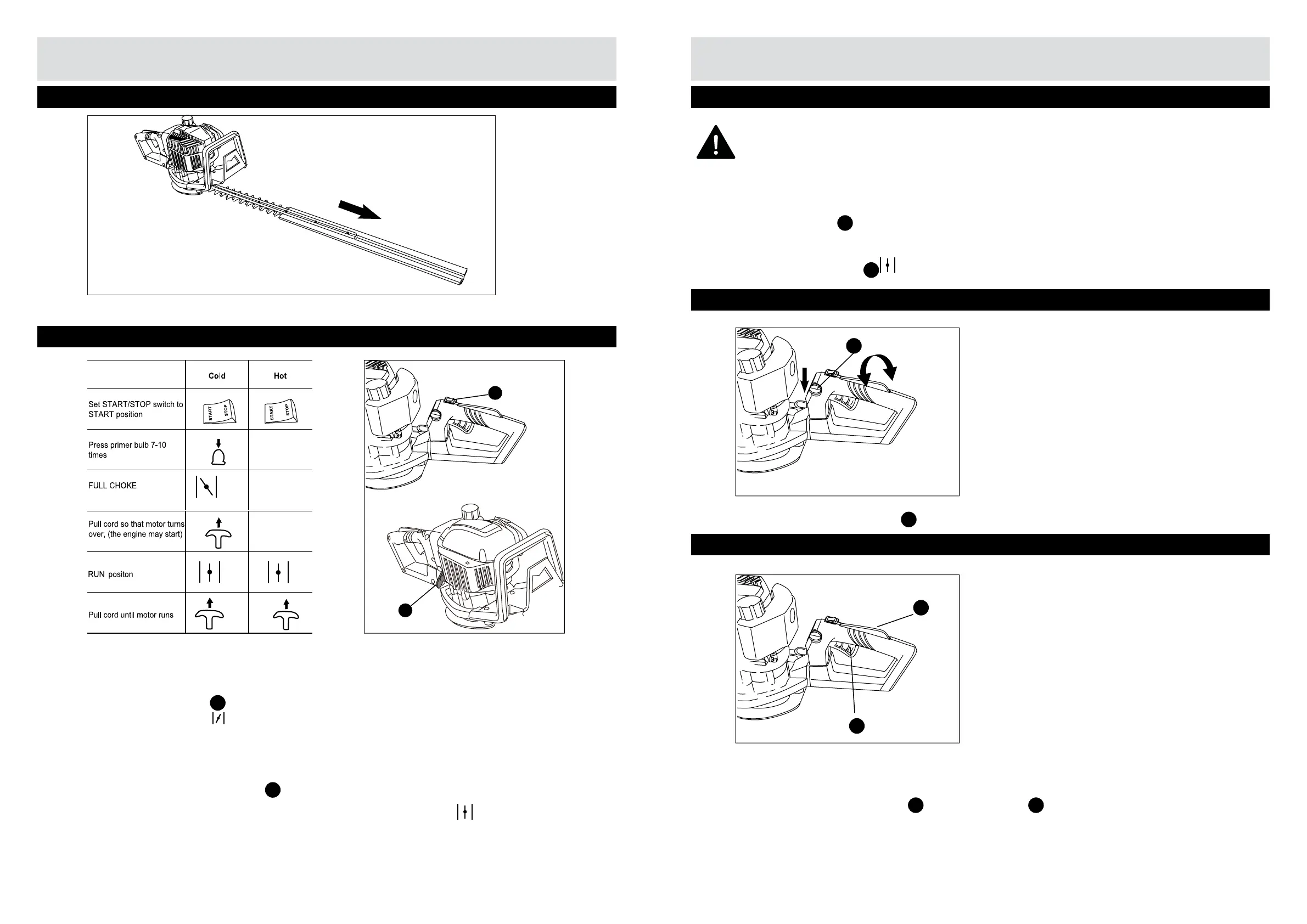 |  | Cold | Hot |
|---|---|---|
| Set START/STOP switch to START position | START STOP | START STOP |
| Press primer bulb 7-10 times |  |  |
| FULL CHOKE |  |  |
| Pull cord so that motor turns over, (the engine may start) |  |  |
| RUN positon |  |  |
| Pull cord until motor runs |  |  |