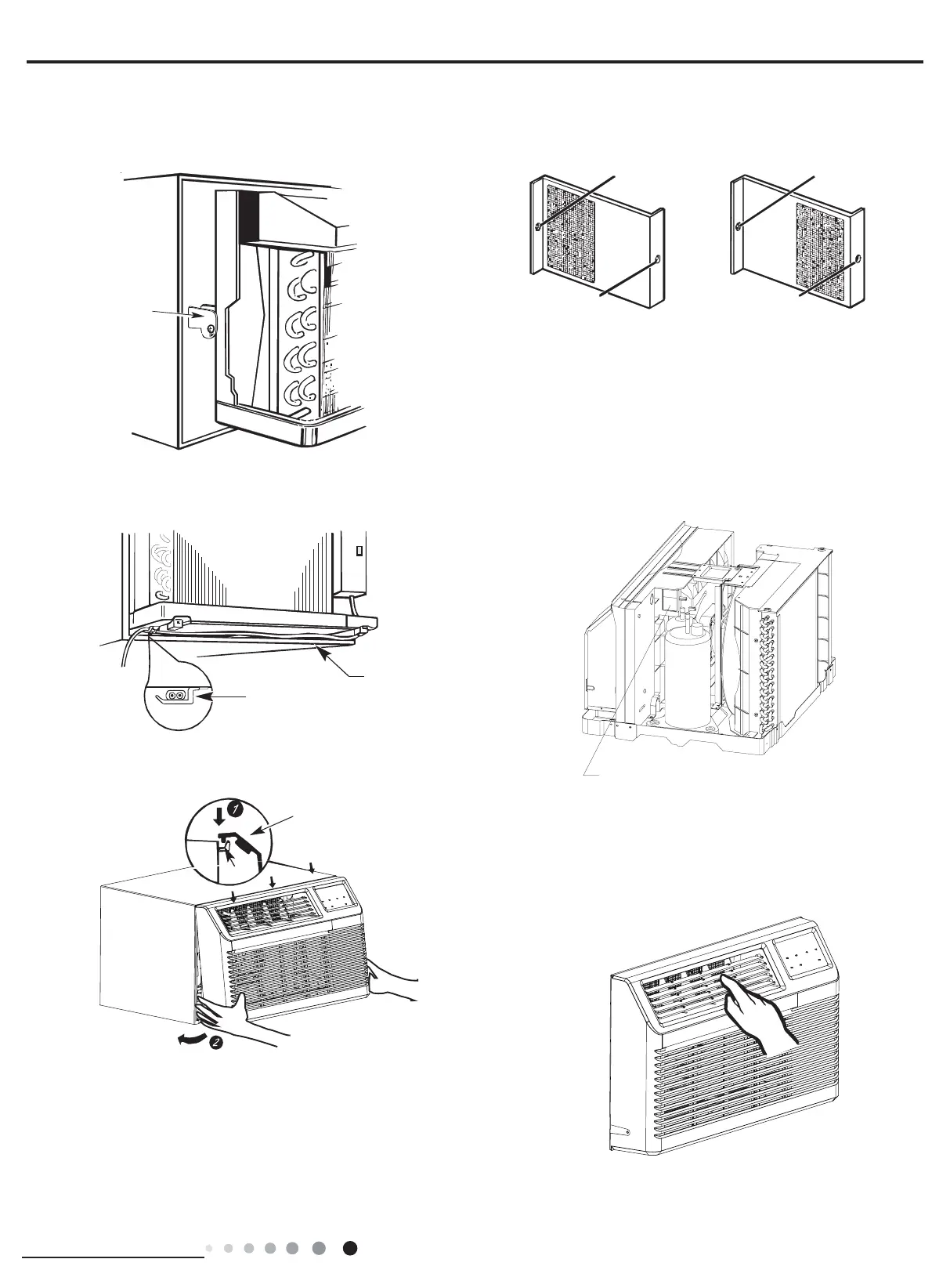 1

2