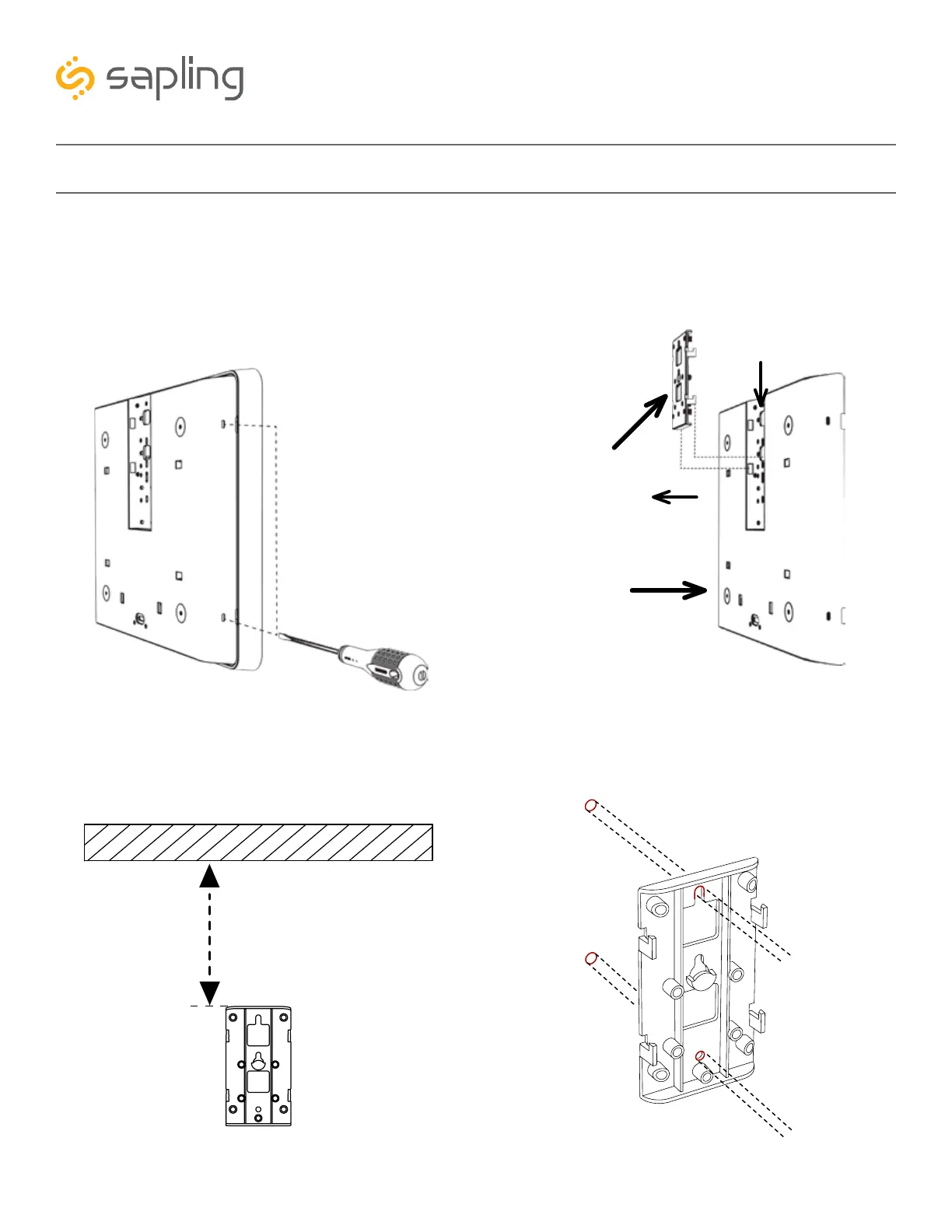 sapling