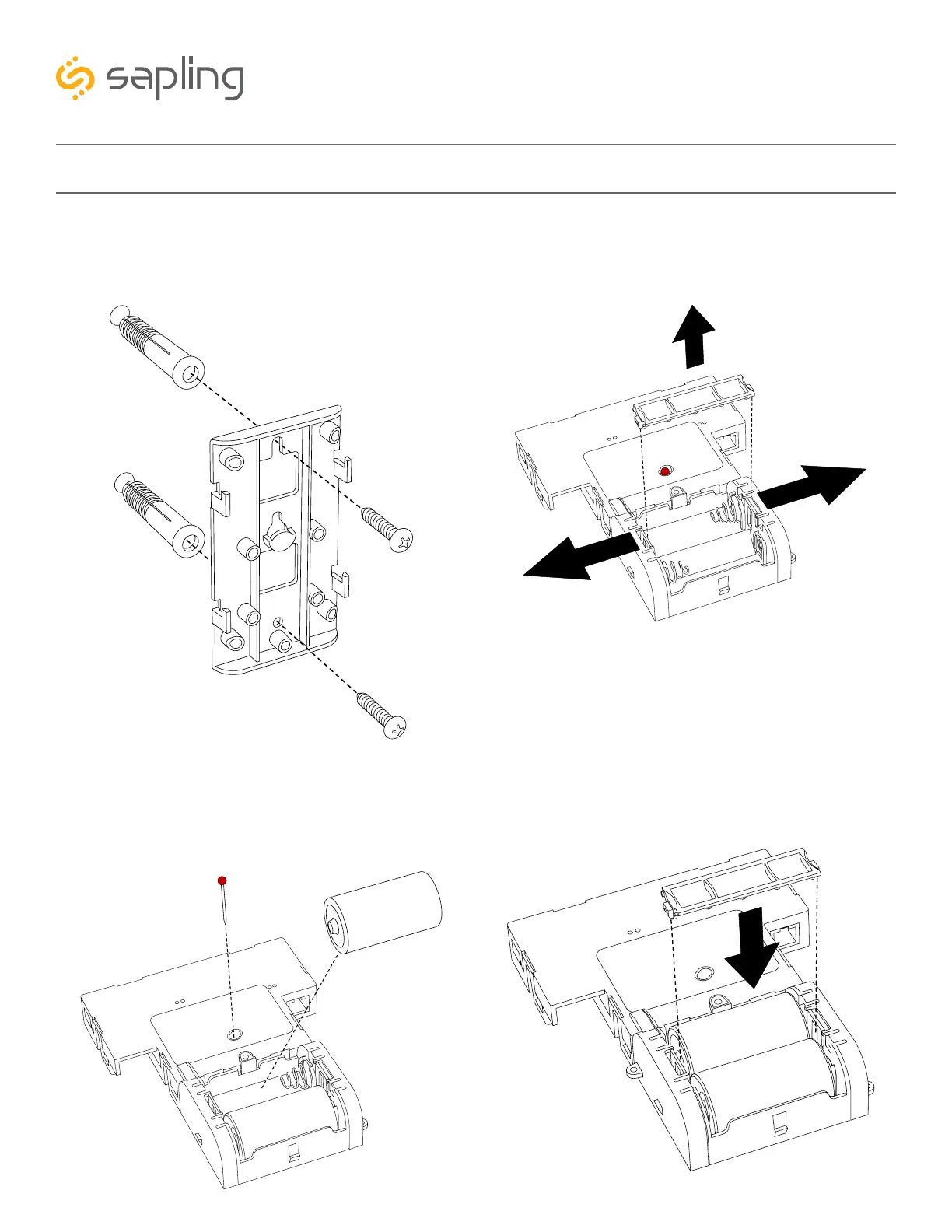 sapling