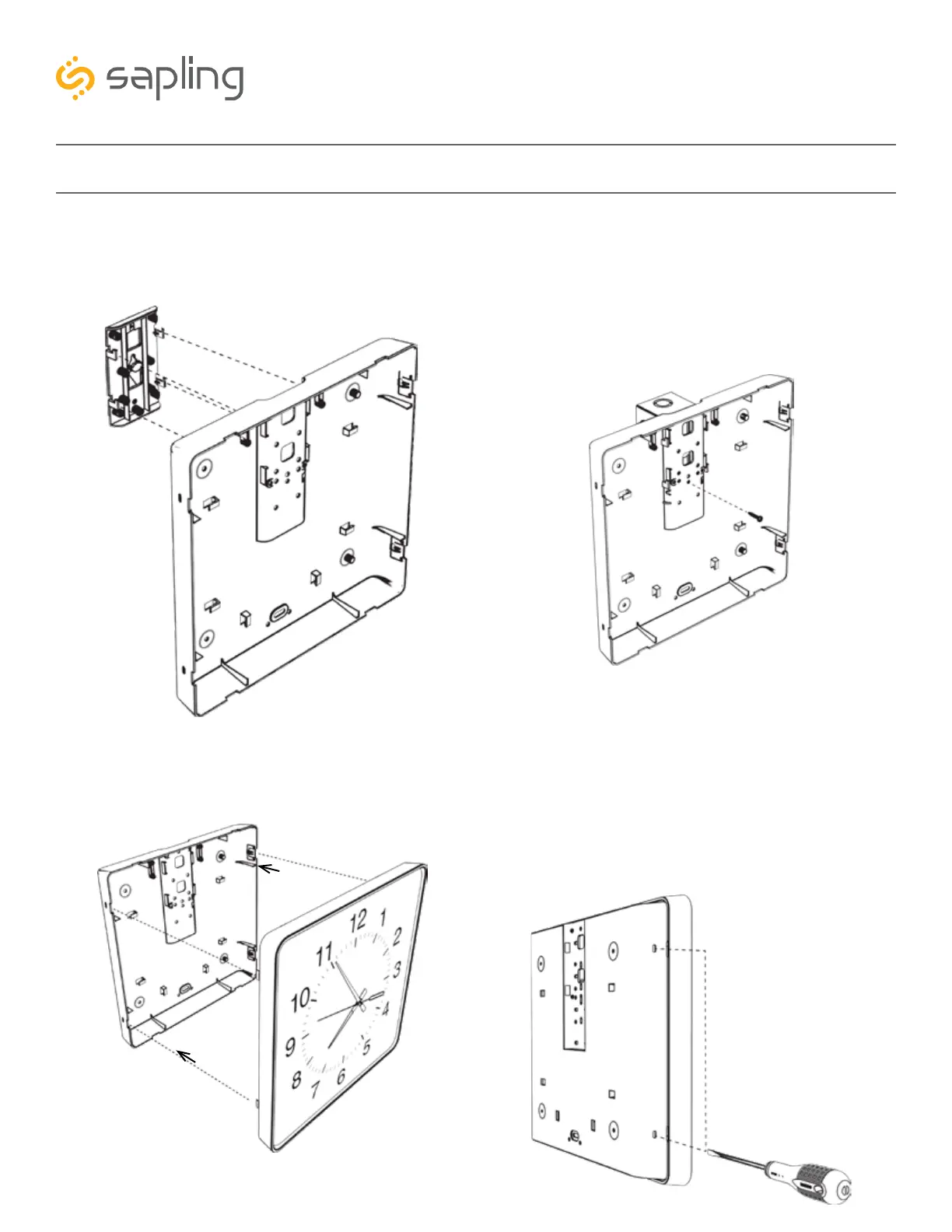 sapling

12
1
2
3
4
5
6
7
8
9
10
11