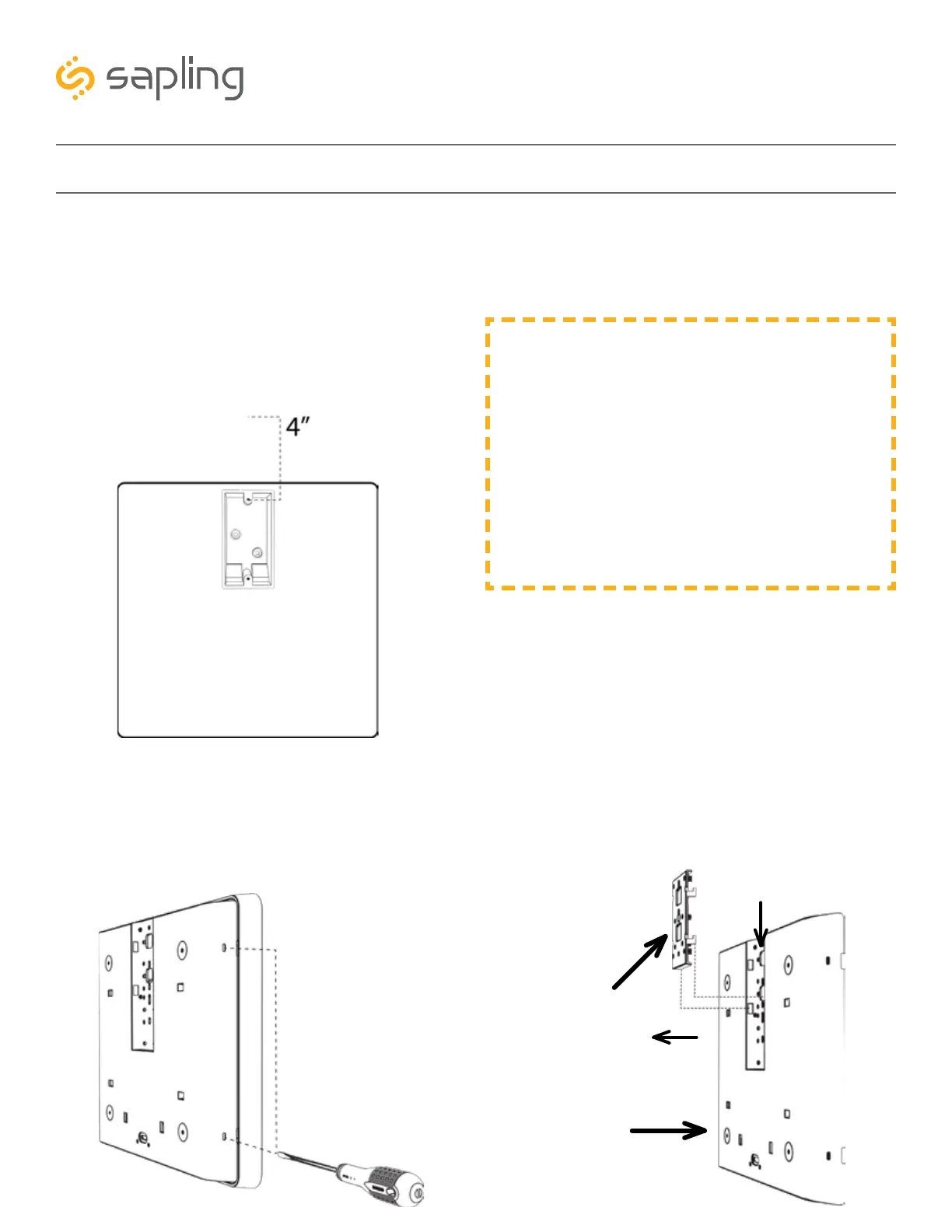 sapling

4″