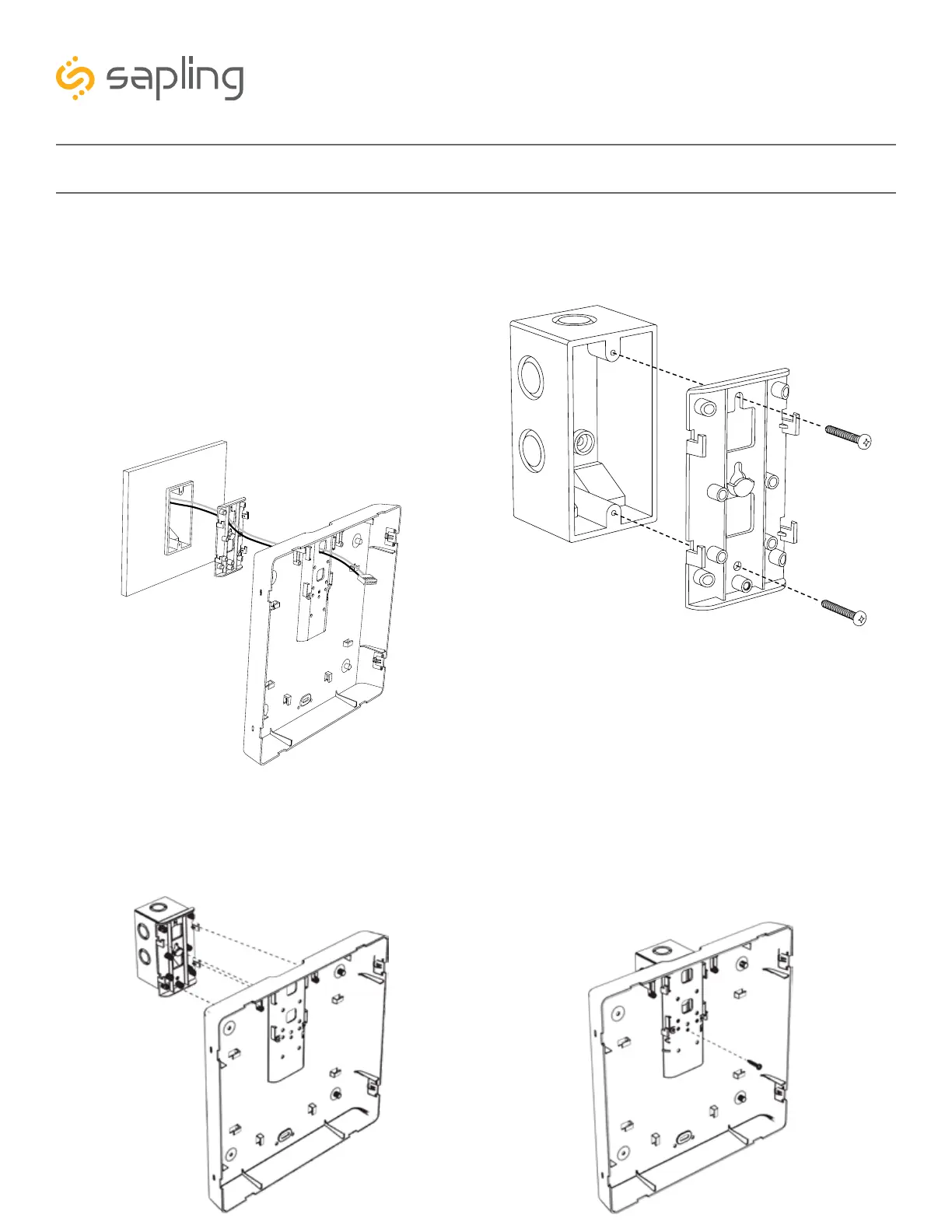 sapling