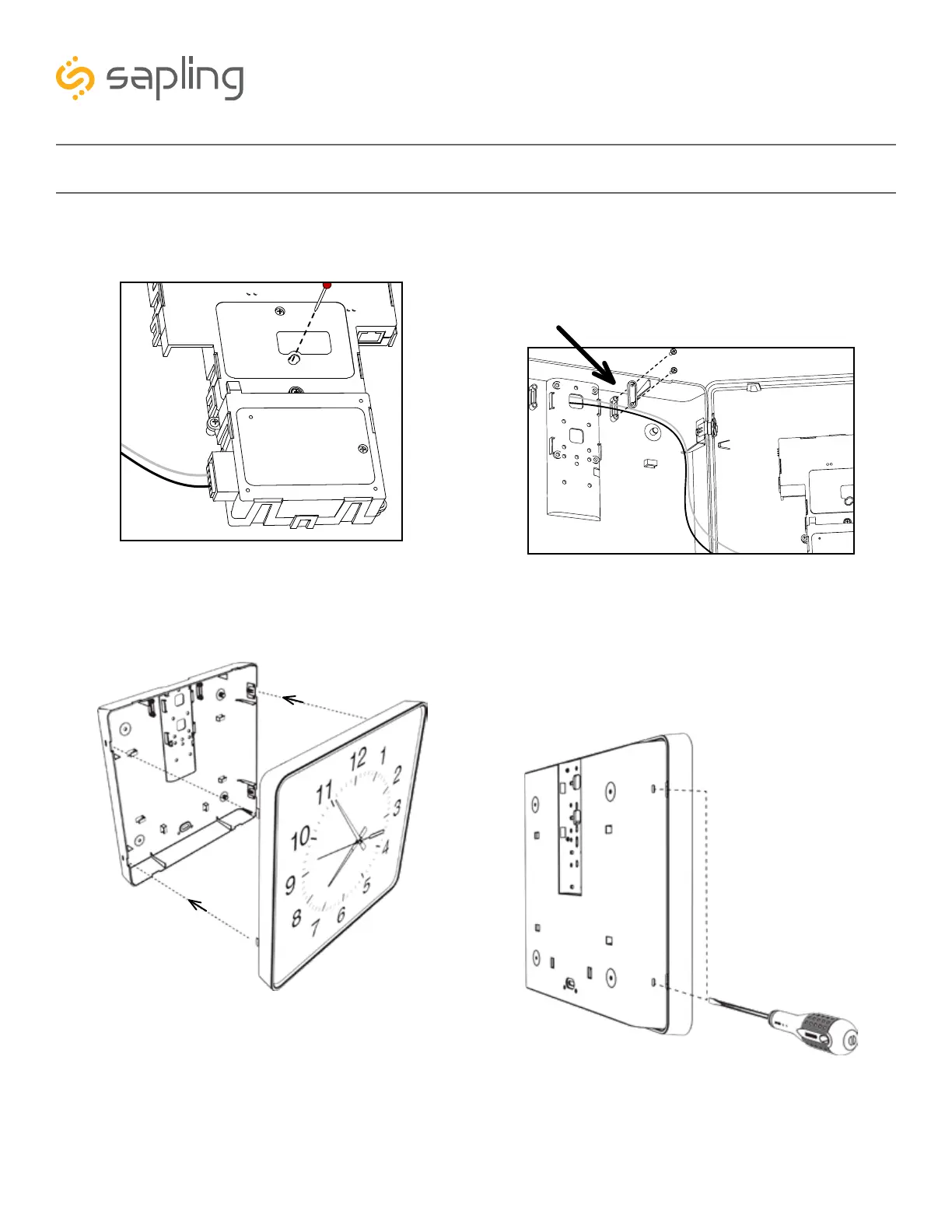 sapling

12
1
2
3
4
5
6
7
8
9
10
11