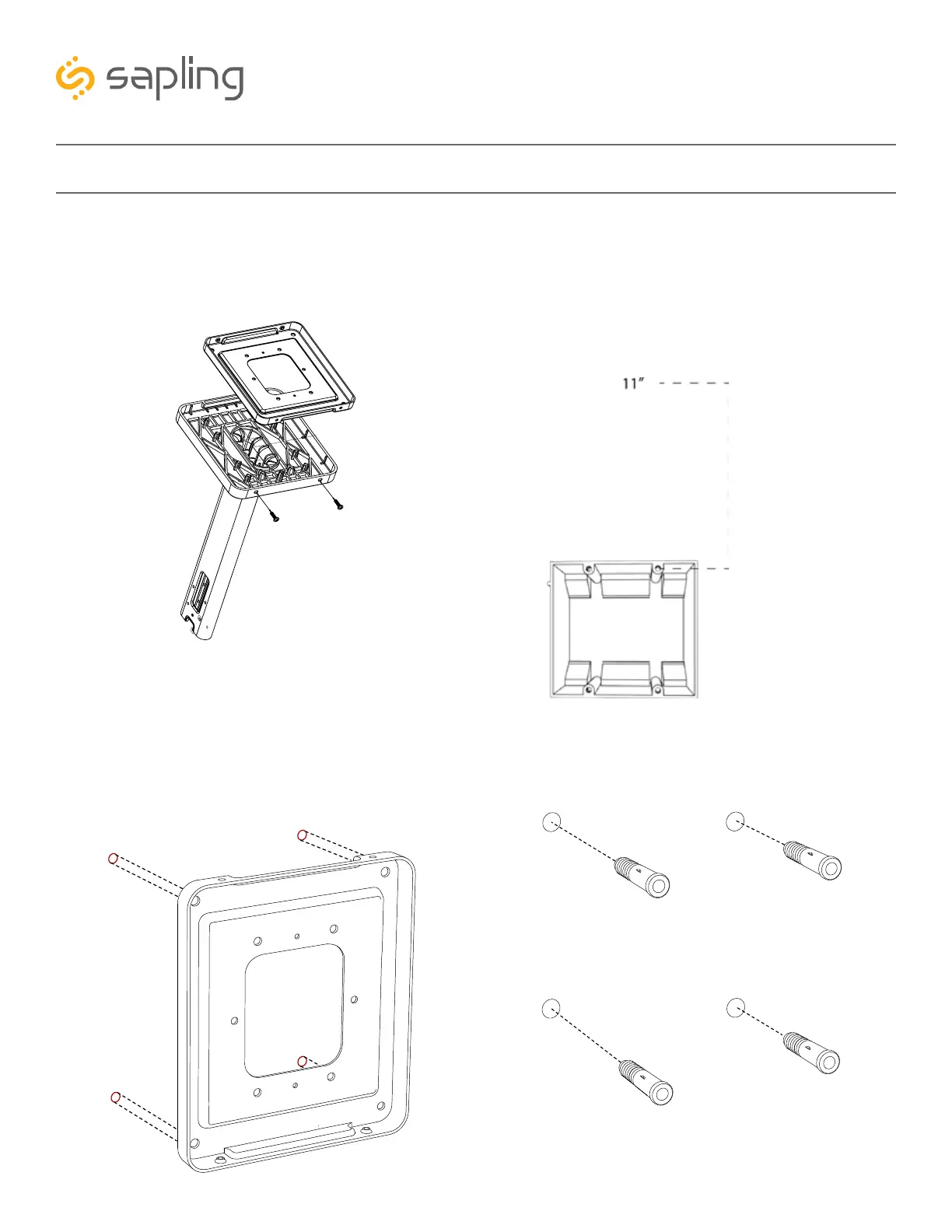 sapling

11"