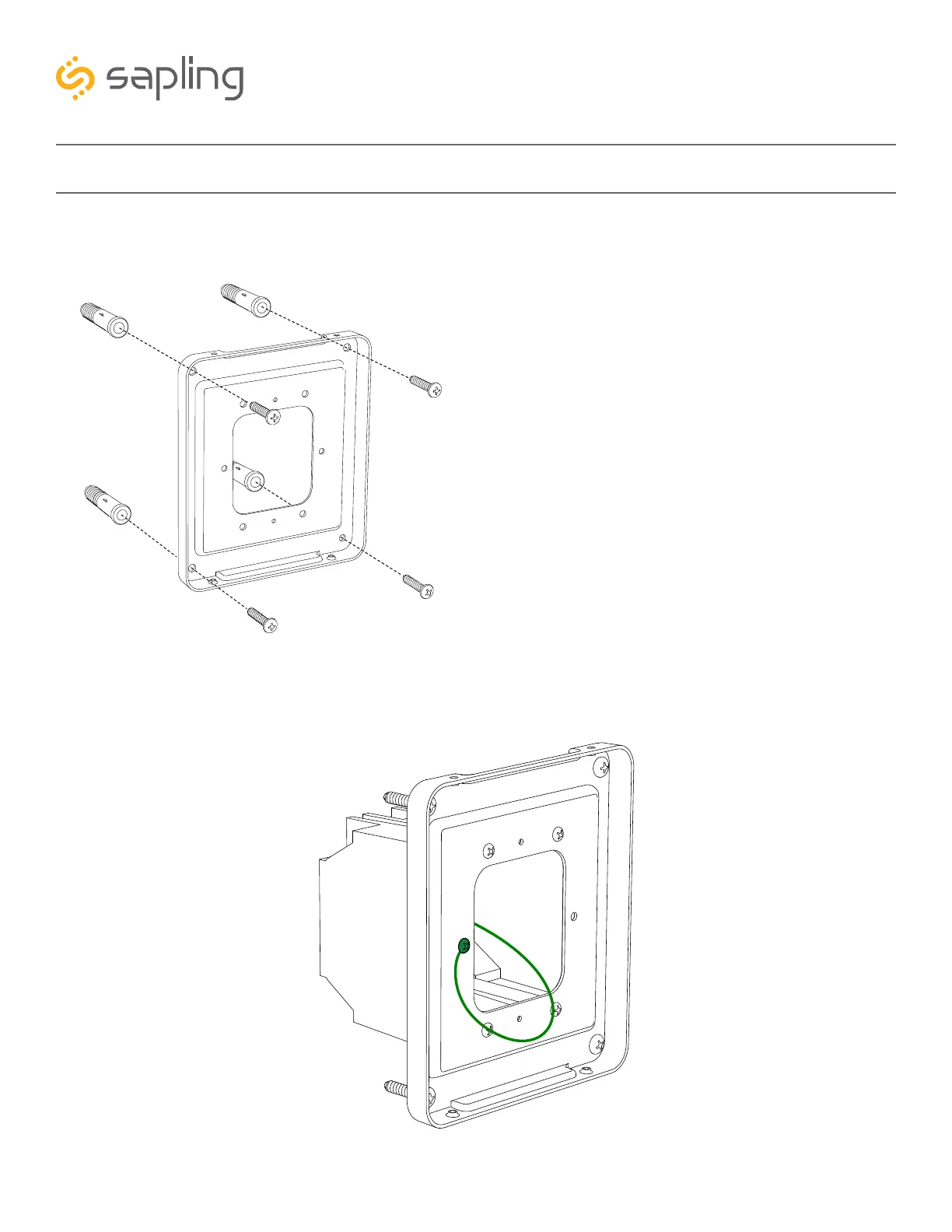 sapling