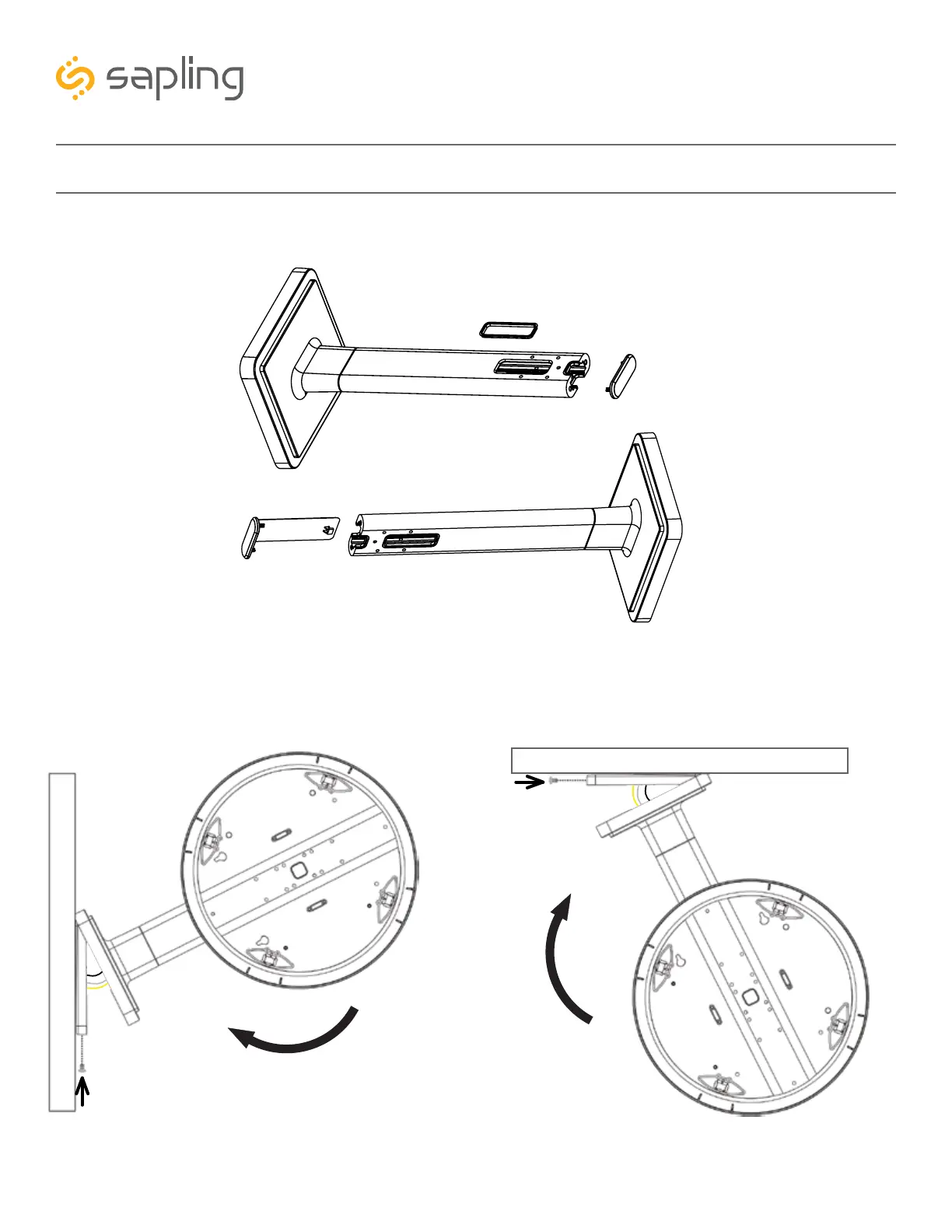 sapling