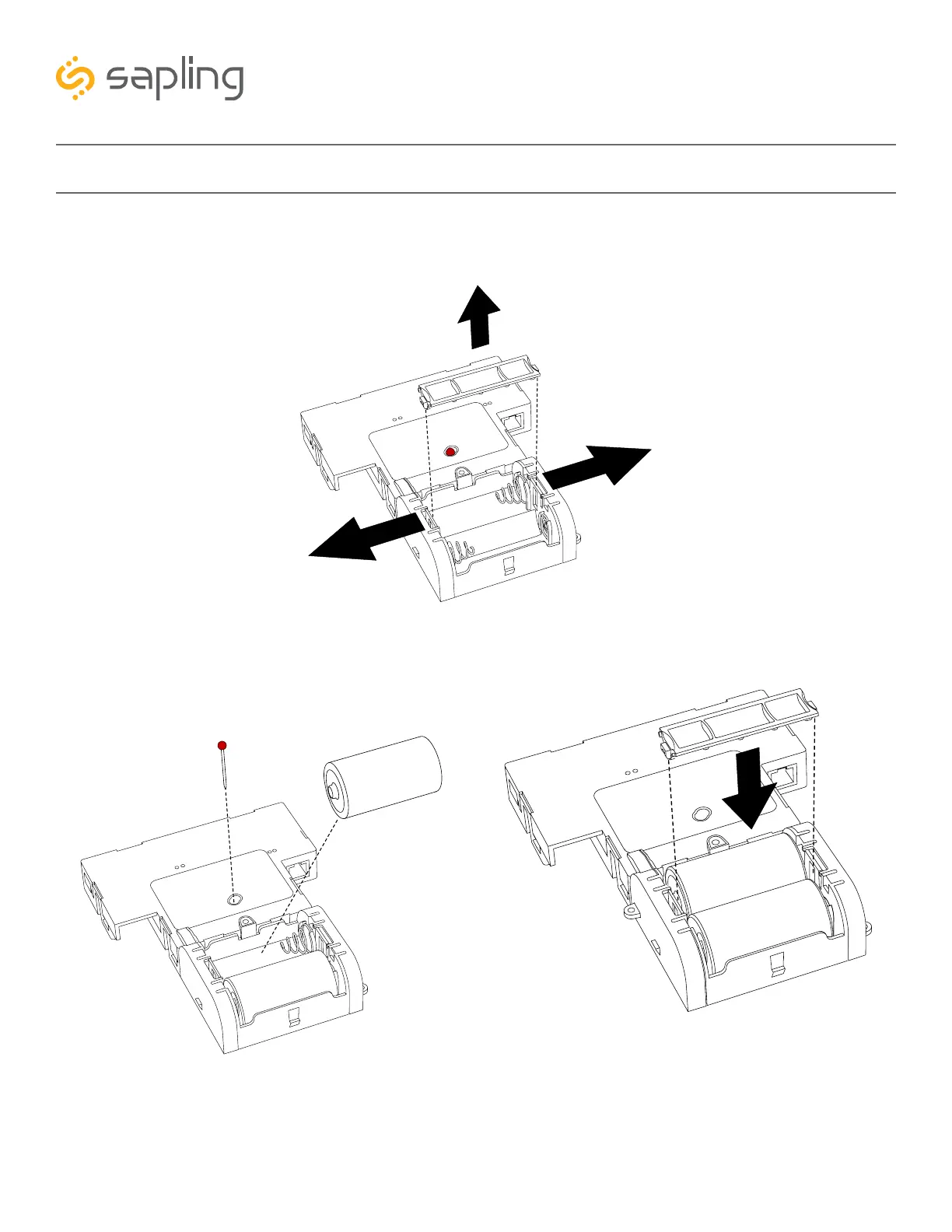 sapling