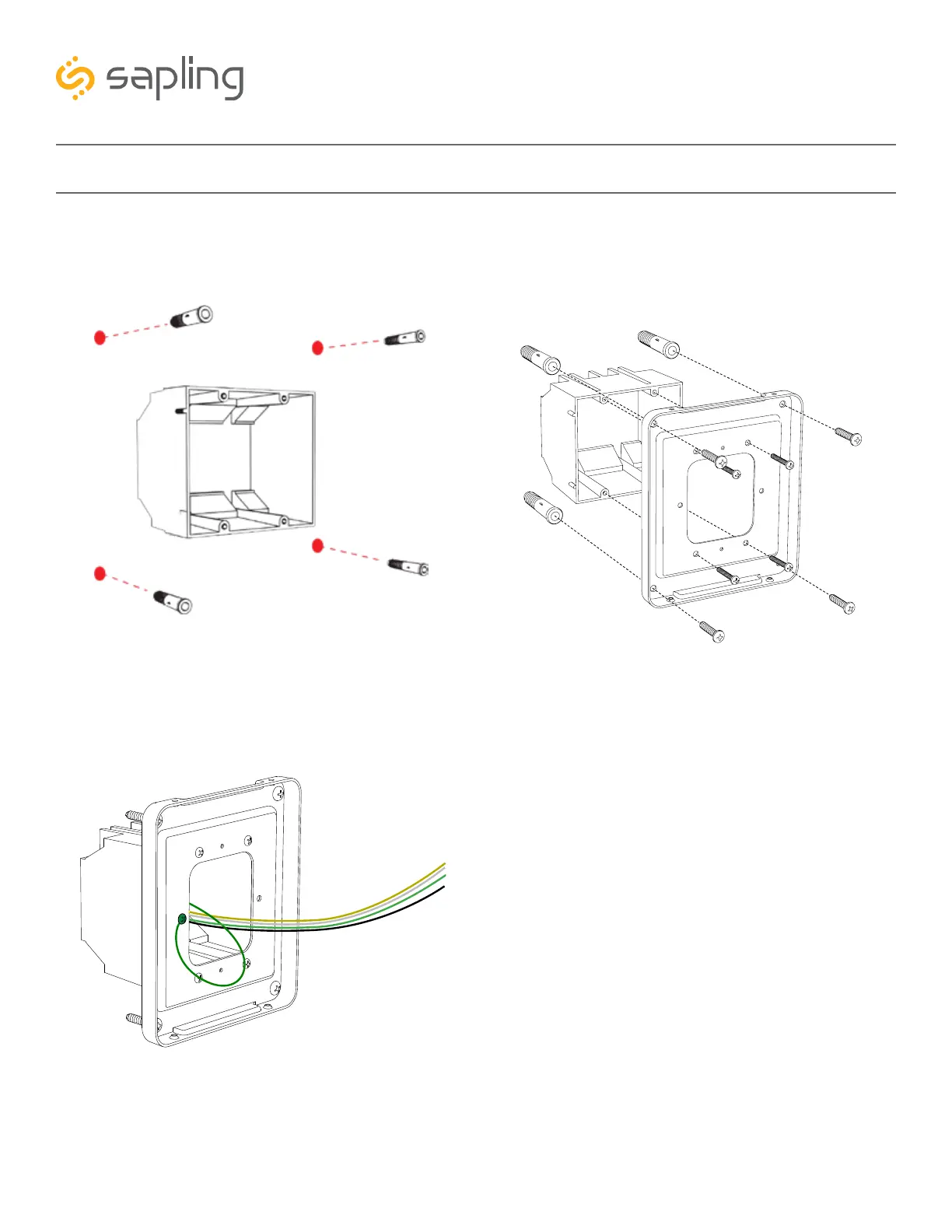 sapling