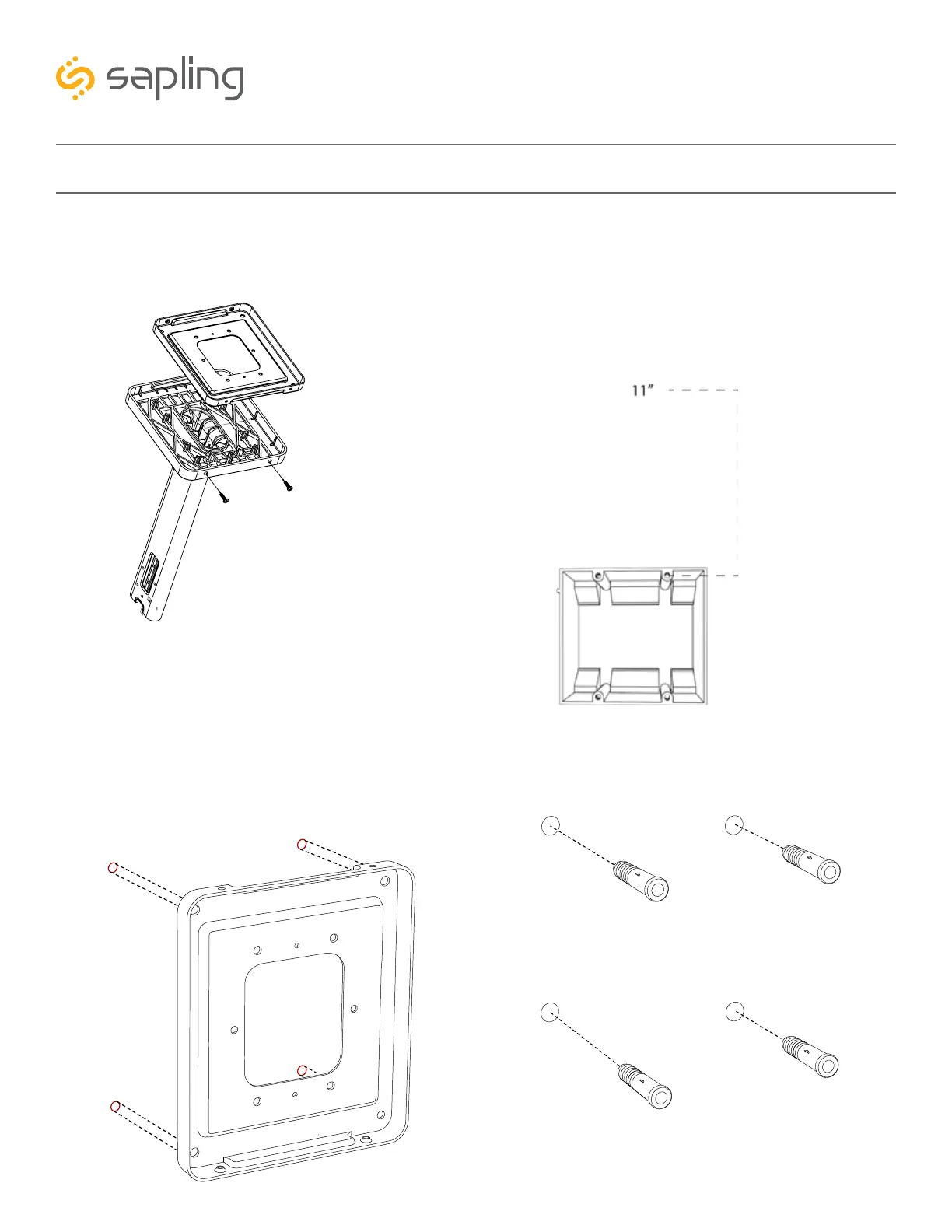 sapling

11”