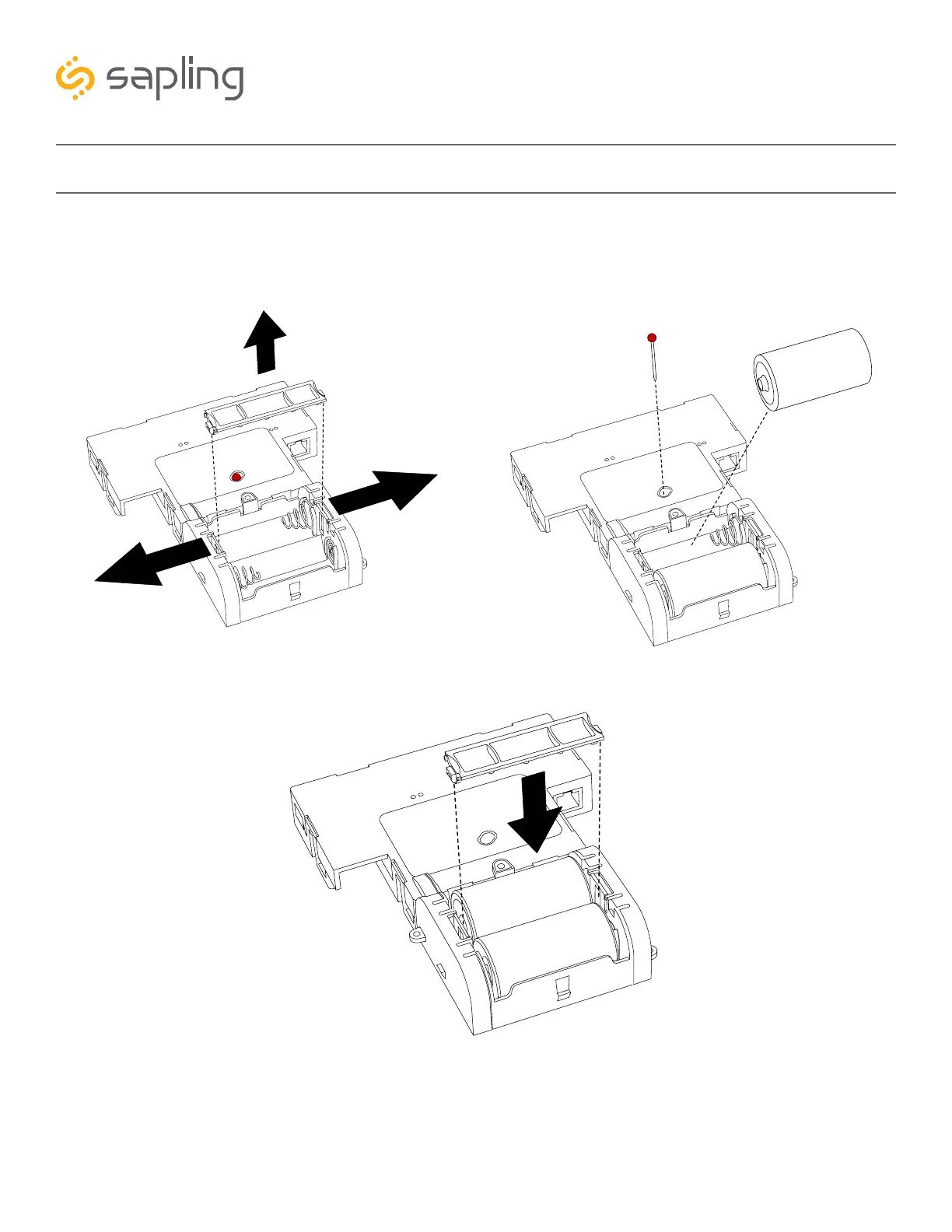 sapling