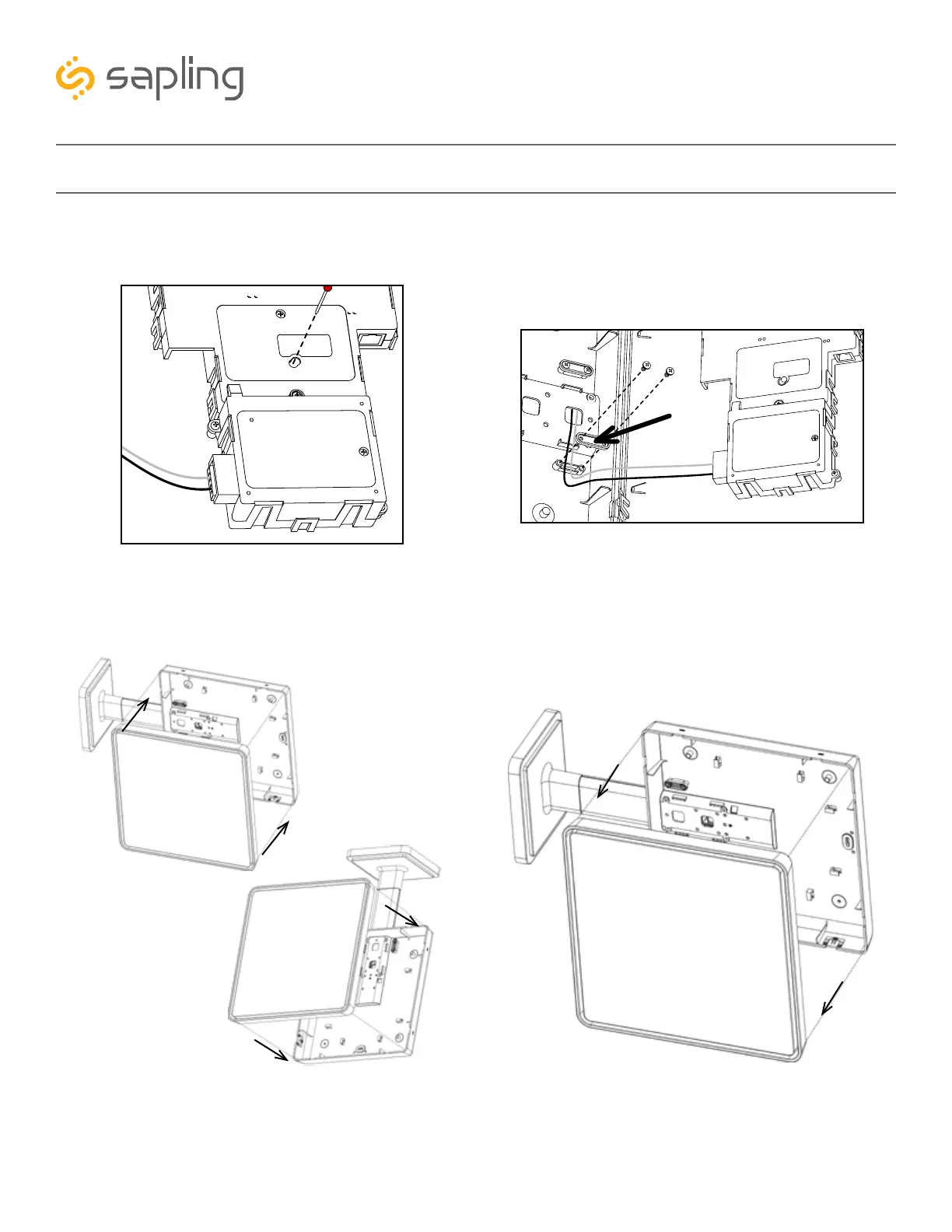 sapling