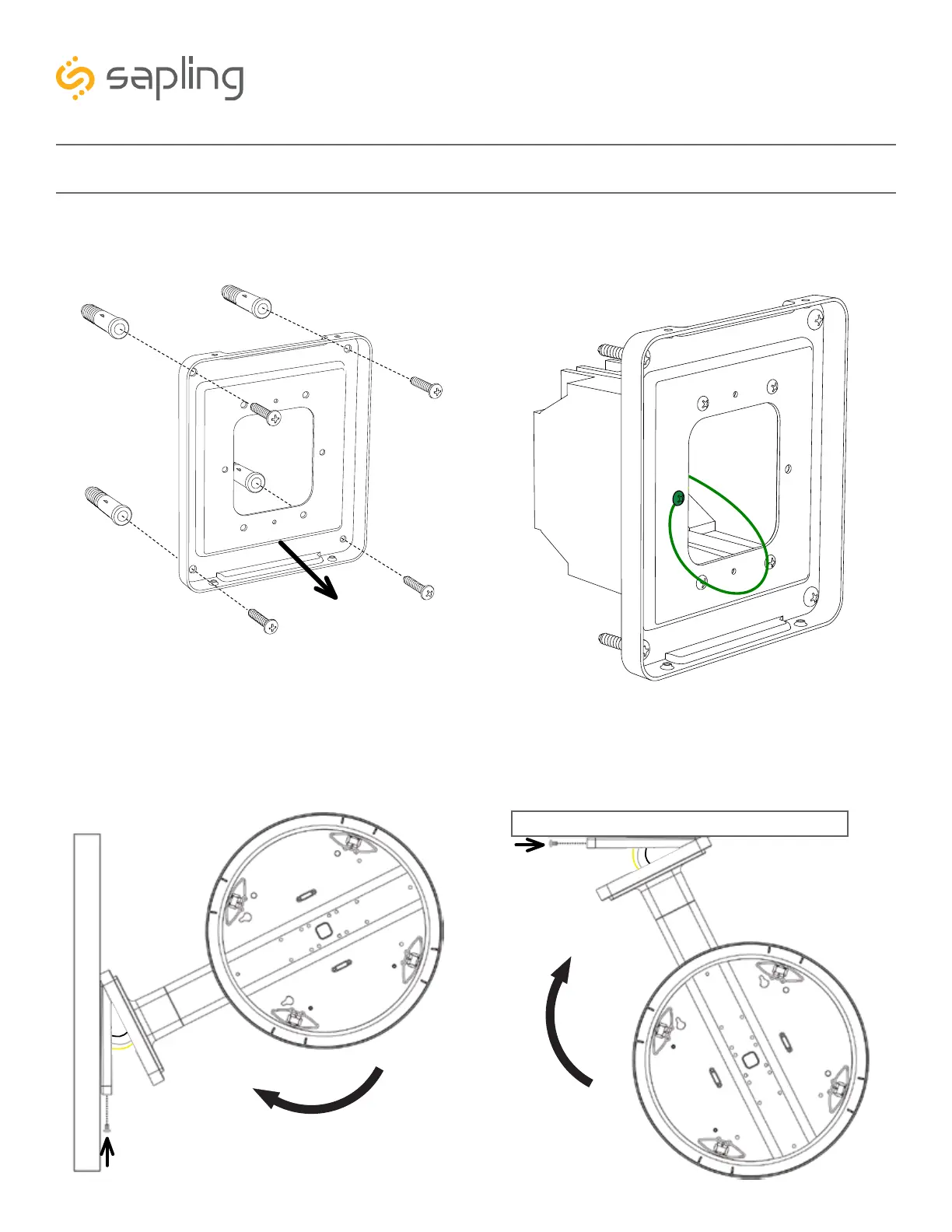 sapling