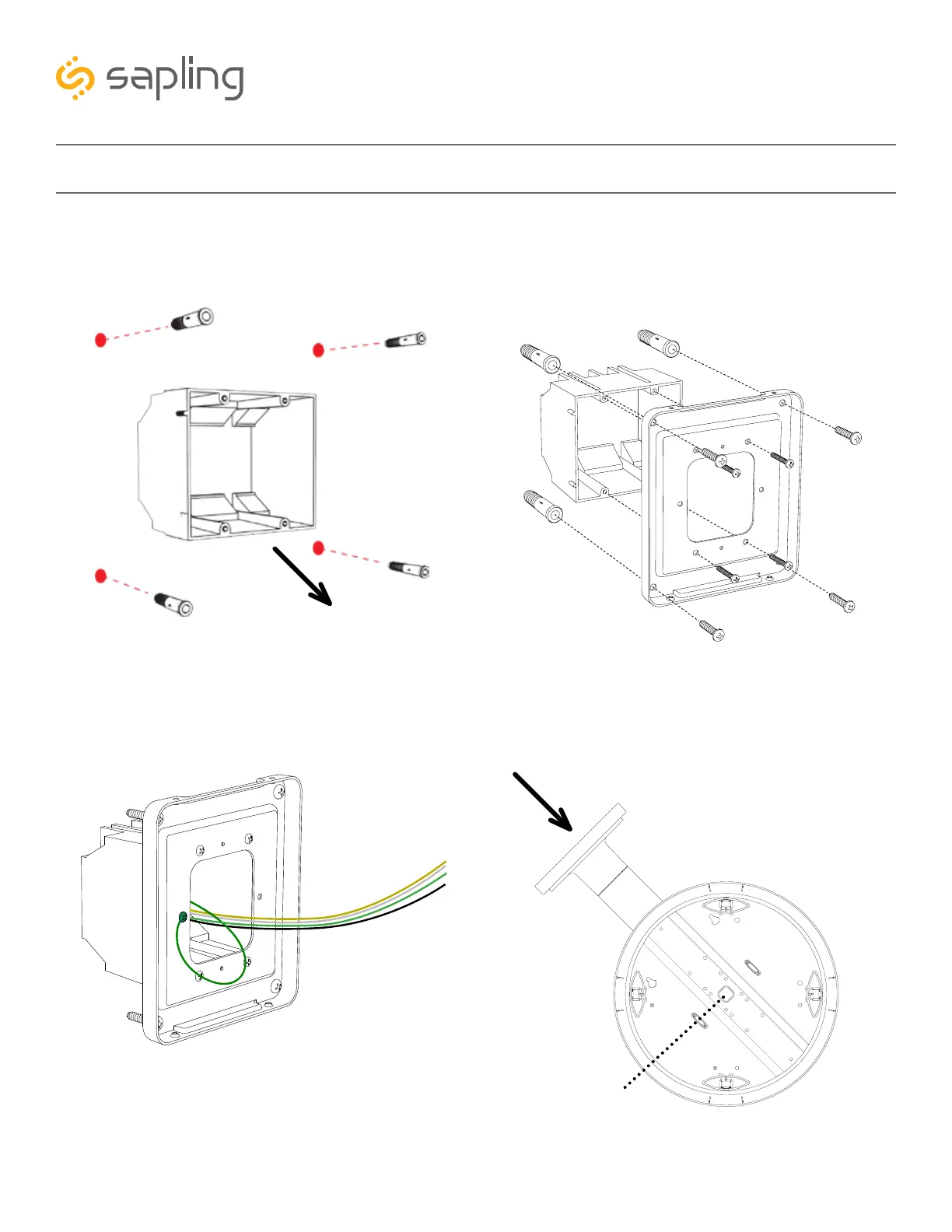 sapling