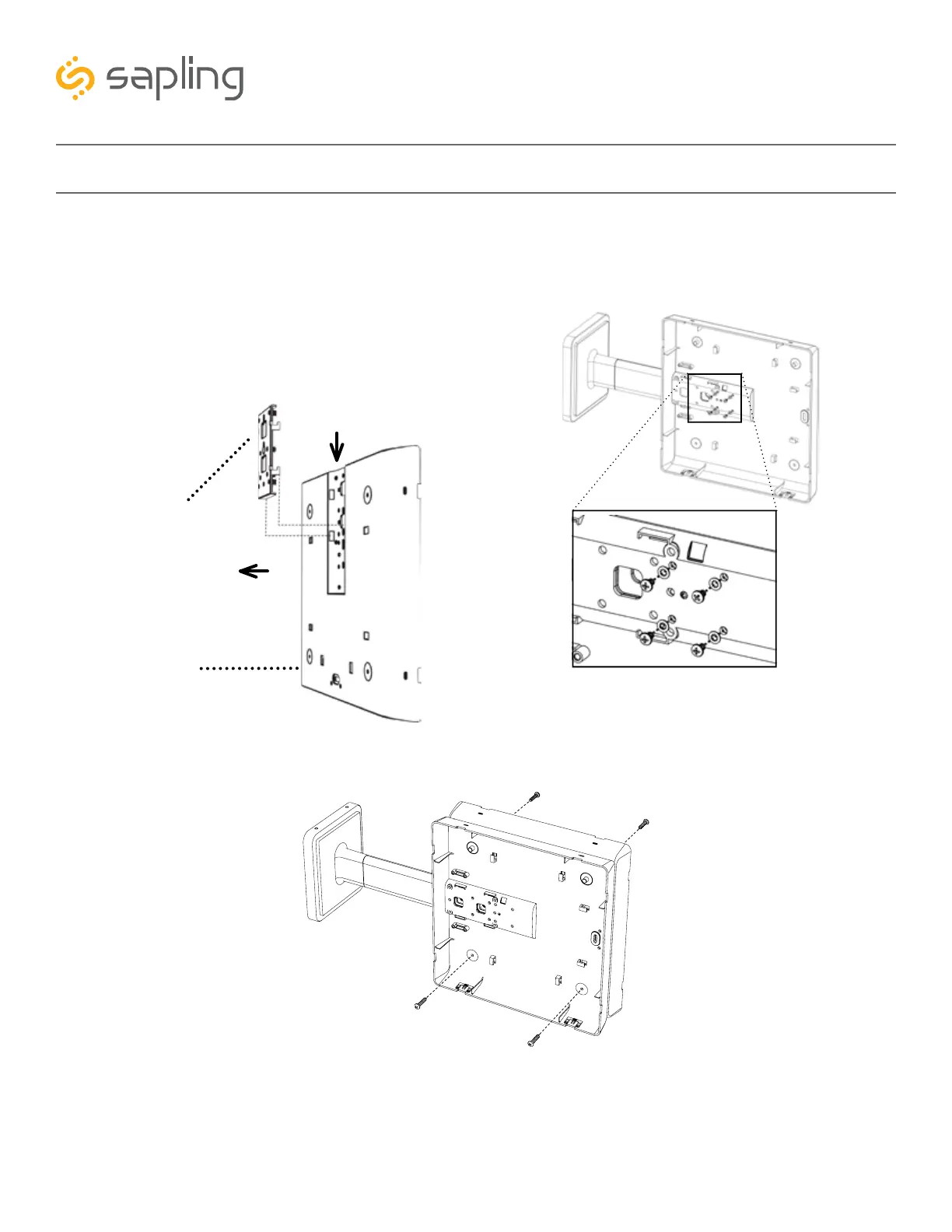 sapling