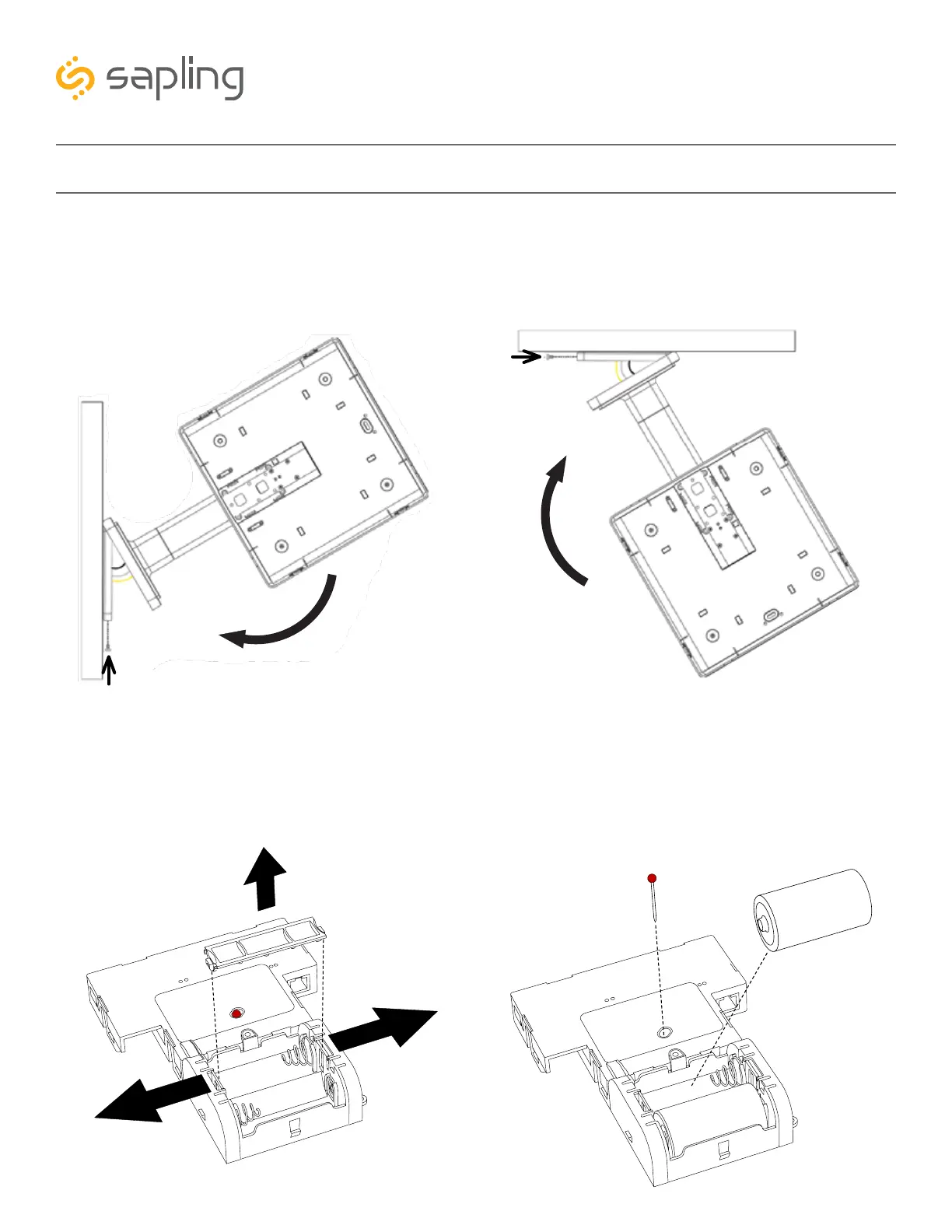 sapling