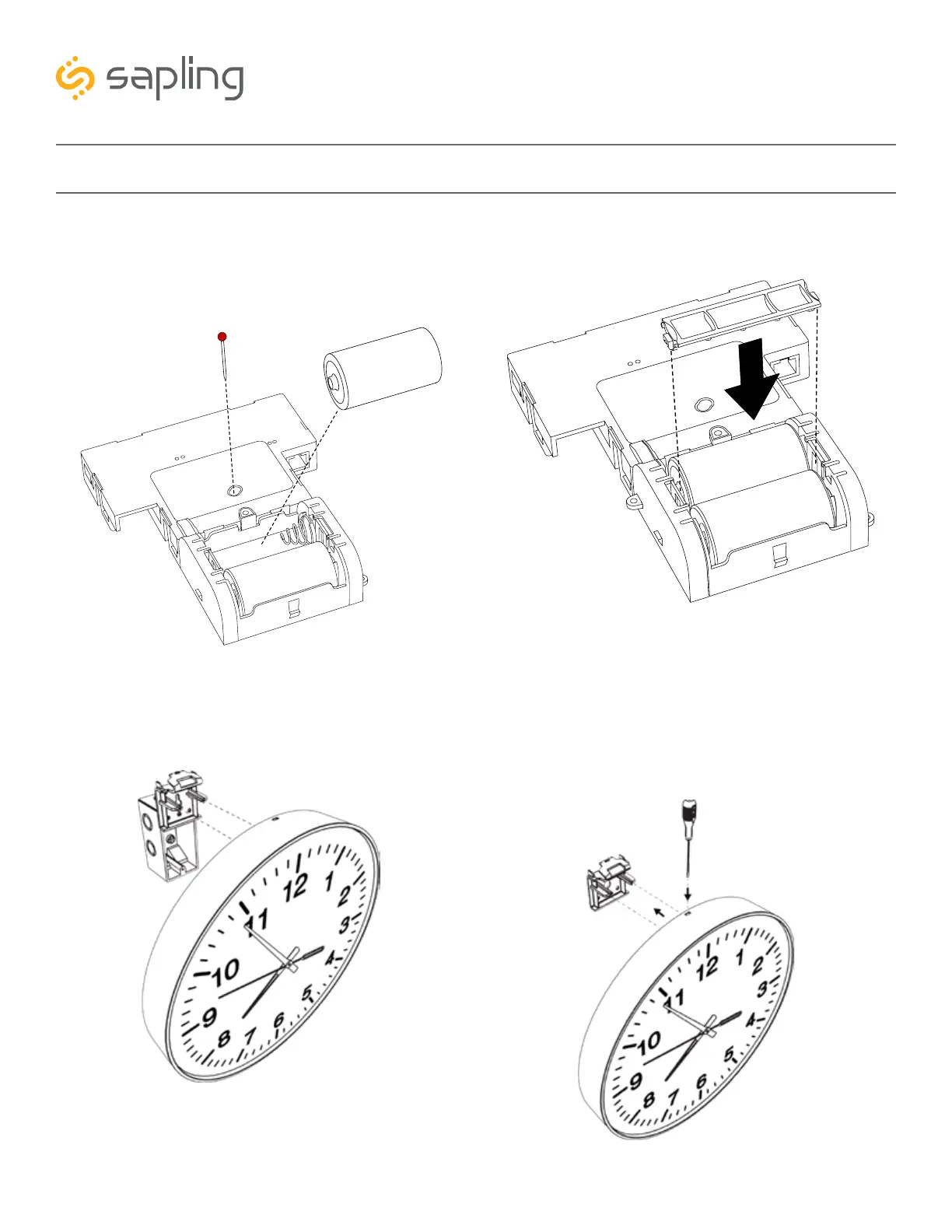 sapling

12
1
2
3
4
5
6
7
8
9
10
11

12
1
2
3
4
5
6
7
8
9
10
11