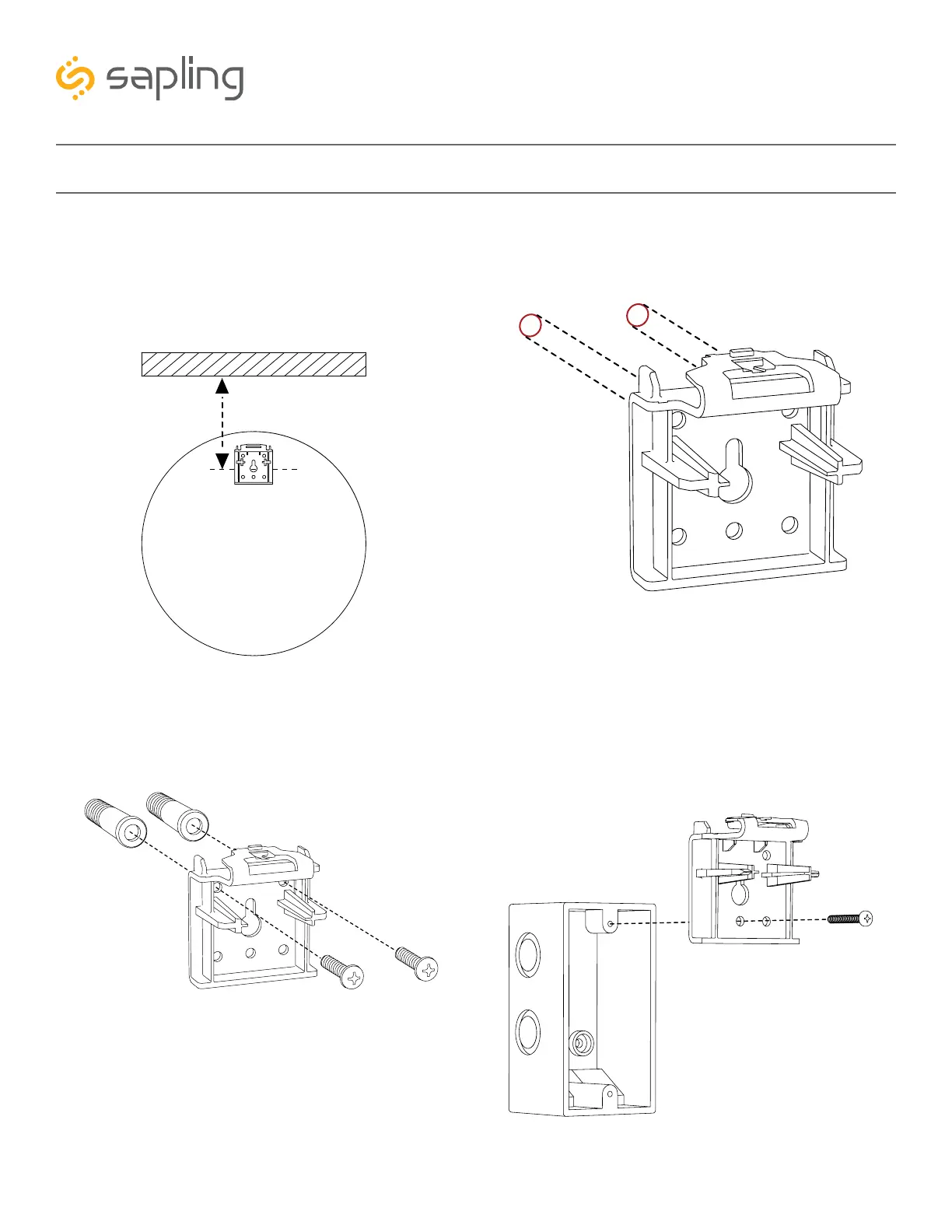 sapling